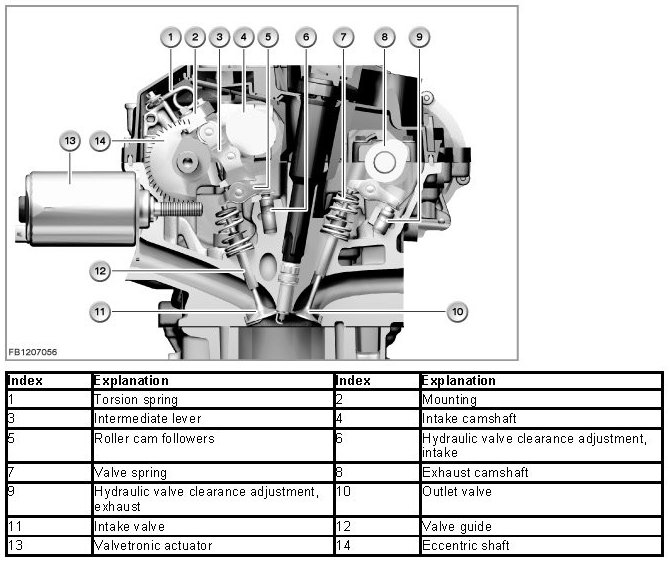 1 2 3 4 5 6 7 8 9

13 14

12

11 10

FB1207056

| Index | Explanation | Index | Explanation |
|---|---|---|---|
| 1 | Torsion spring | 2 | Mounting |
| 3 | Intermediate lever | 4 | Intake camshaft |
| 5 | Roller cam followers | 6 | Hydraulic valve clearance adjustment, intake |
| 7 | Valve spring | 8 | Exhaust camshaft |
| 9 | Hydraulic valve clearance adjustment, exhaust | 10 | Outlet valve |
| 11 | Intake valve | 12 | Valve guide |
| 13 | Valvetronic actuator | 14 | Eccentric shaft |