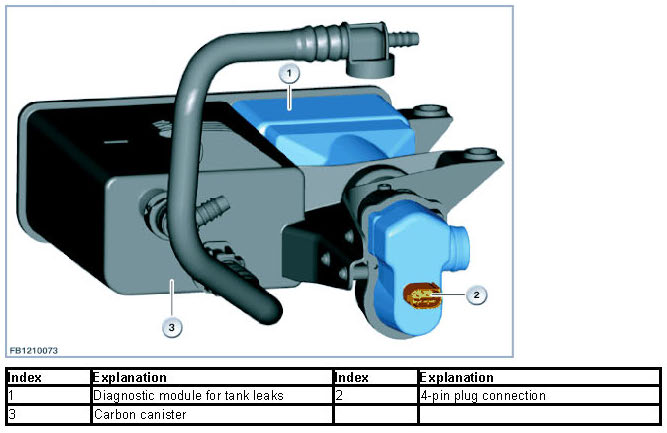 1

2

3

FB1210073

| Index | Explanation | Index | Explanation |
|---|---|---|---|
| 1 | Diagnostic module for tank leaks | 2 | 4-pin plug connection |
| 3 | Carbon canister | | |