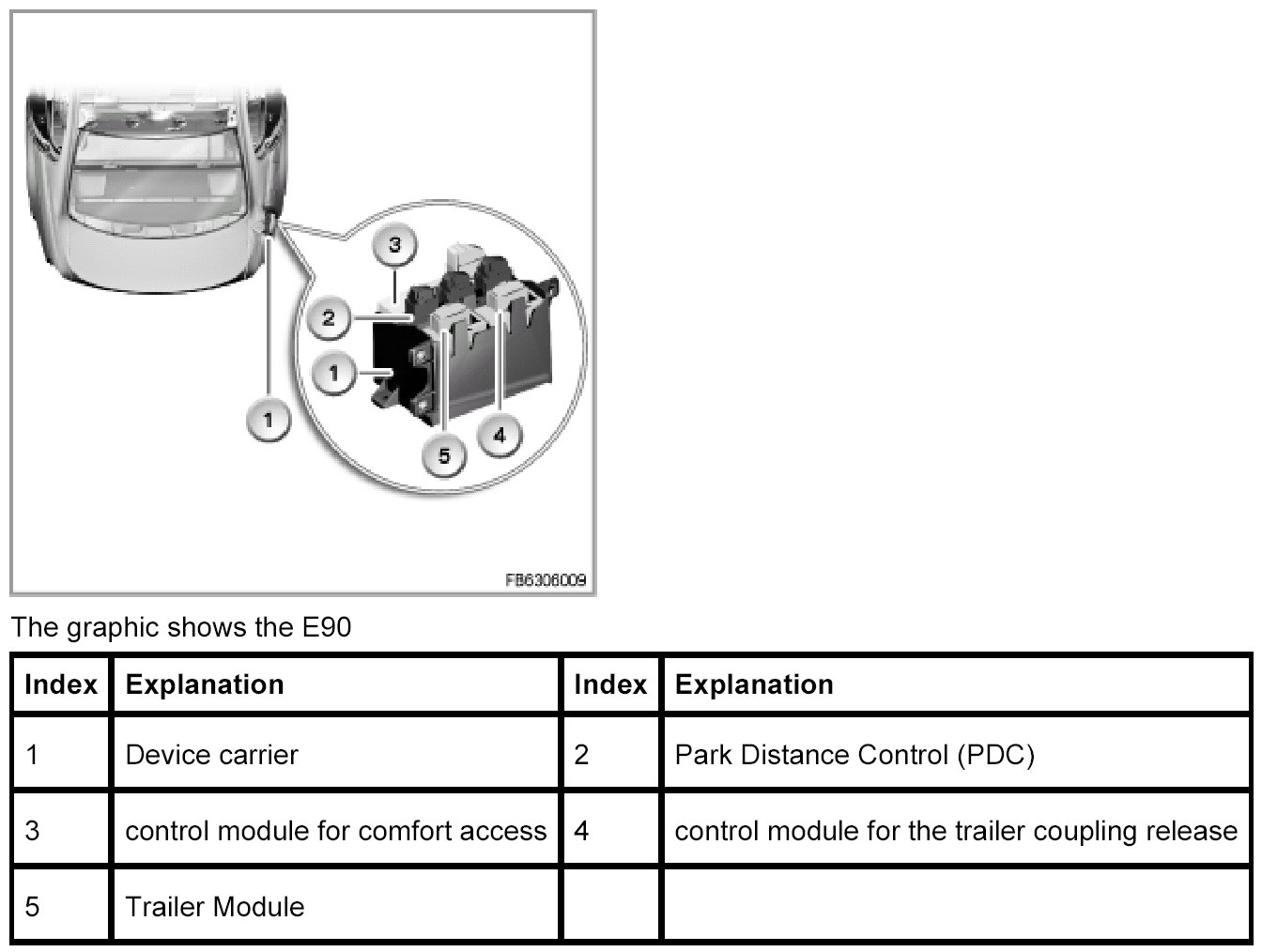 3
2
1
1
5
4
FB6306009

The graphic shows the E90

| Index | Explanation | Index | Explanation |
|---|---|---|---|
| 1 | Device carrier | 2 | Park Distance Control (PDC) |
| 3 | control module for comfort access | 4 | control module for the trailer coupling release |
| 5 | Trailer Module | | |