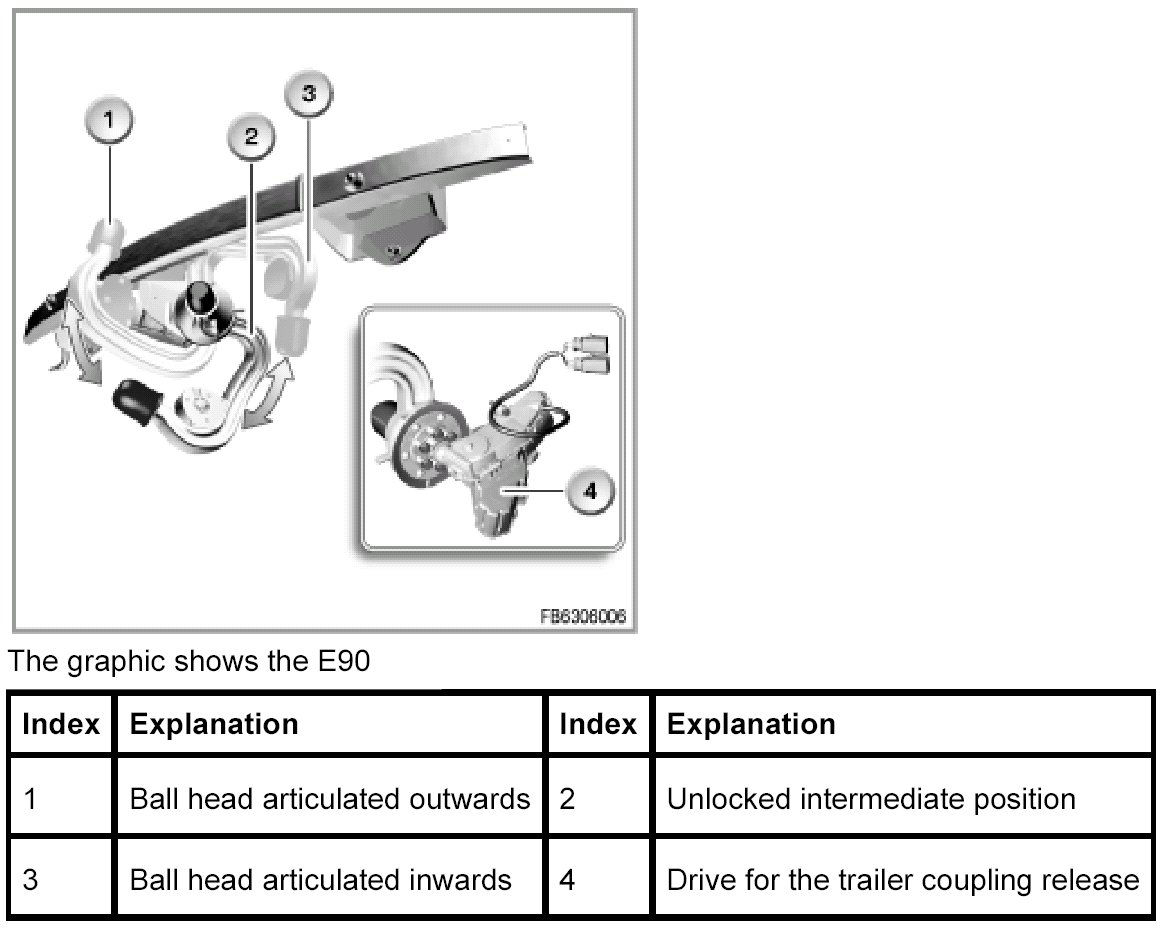 1
2
3
4
FB6306006

The graphic shows the E90

| Index | Explanation | Index | Explanation |
|---|---|---|---|
| 1 | Ball head articulated outwards | 2 | Unlocked intermediate position |
| 3 | Ball head articulated inwards | 4 | Drive for the trailer coupling release |