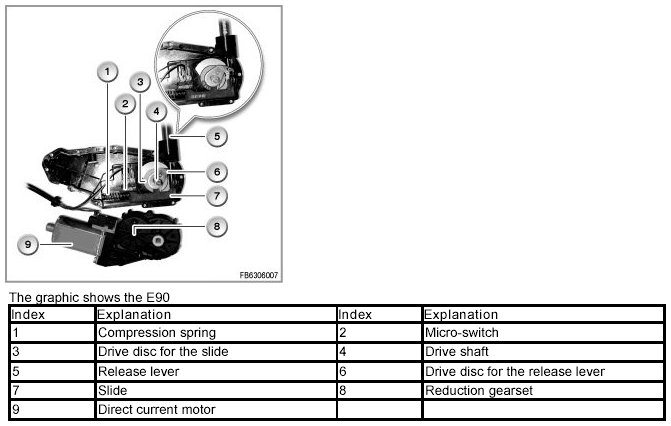 1
2
3
4
5
6
7
8
9

FB6306007

The graphic shows the E90

| Index | Explanation | Index | Explanation |
|---|---|---|---|
| 1 | Compression spring | 2 | Micro-switch |
| 3 | Drive disc for the slide | 4 | Drive shaft |
| 5 | Release lever | 6 | Drive disc for the release lever |
| 7 | Slide | 8 | Reduction gearset |
| 9 | Direct current motor | | |