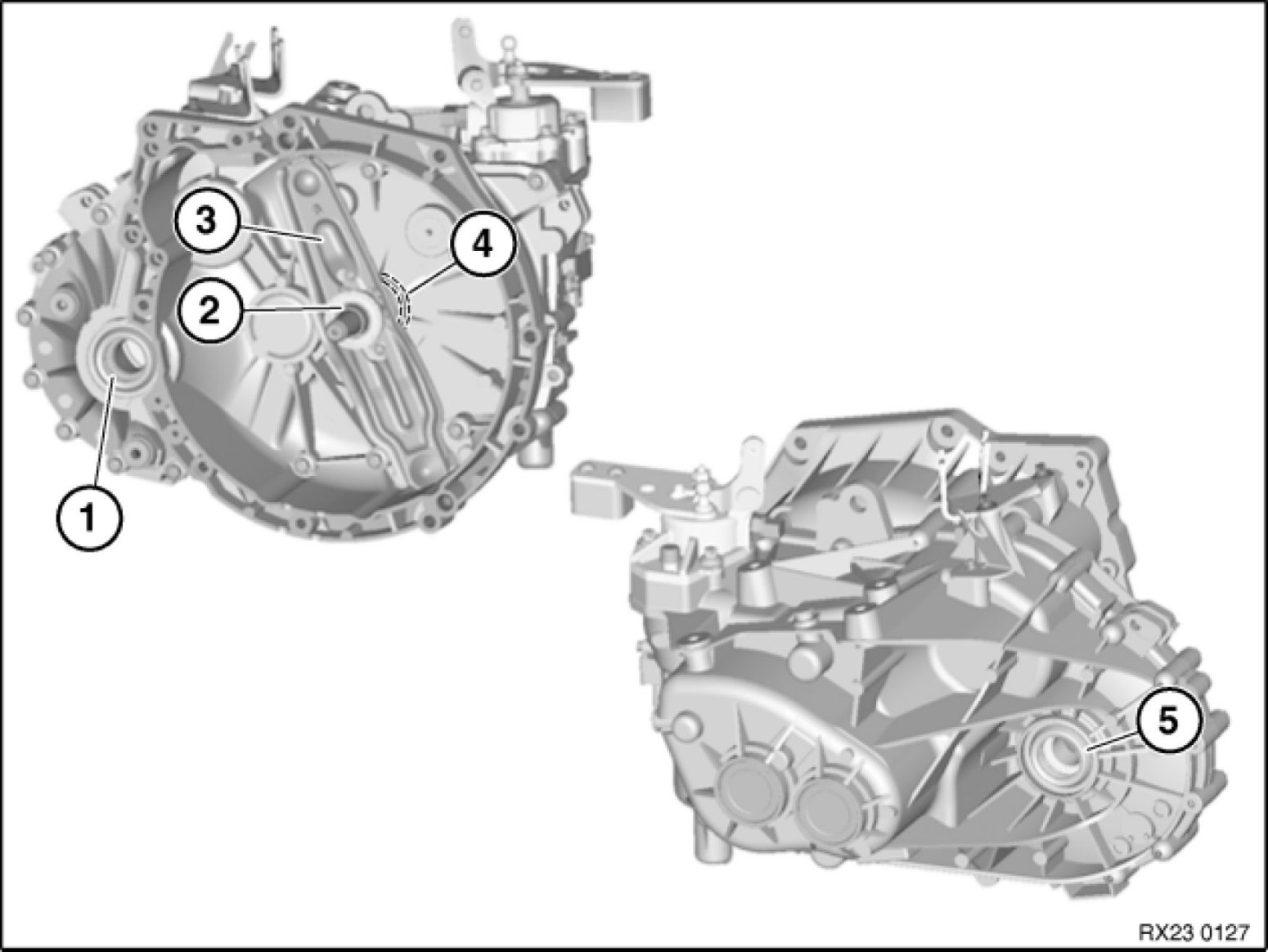 3
4
2
1
5
RX23 0127