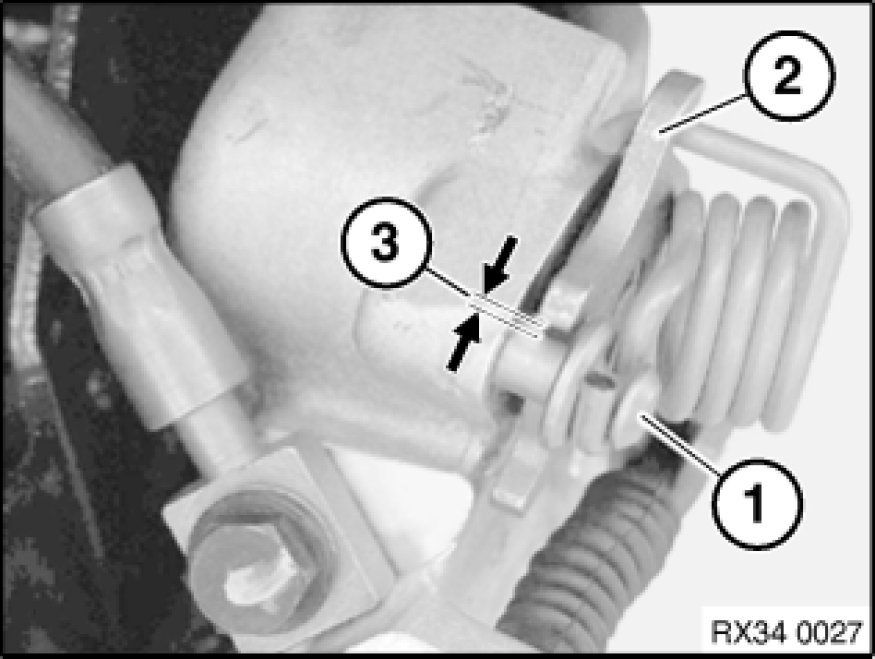 2
3
1
RX34 0027