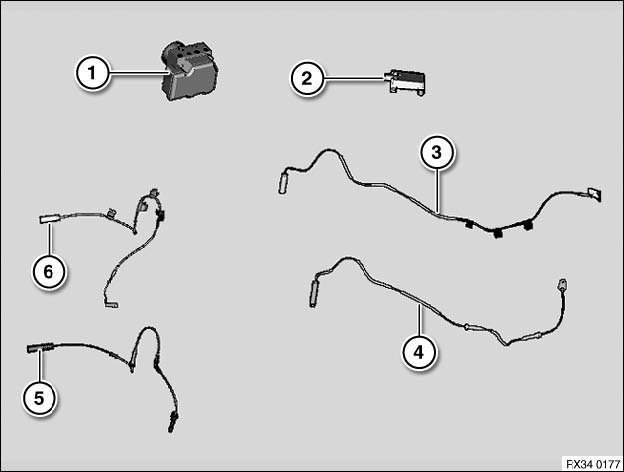 1
2
3
6
4
5
FX34 0177