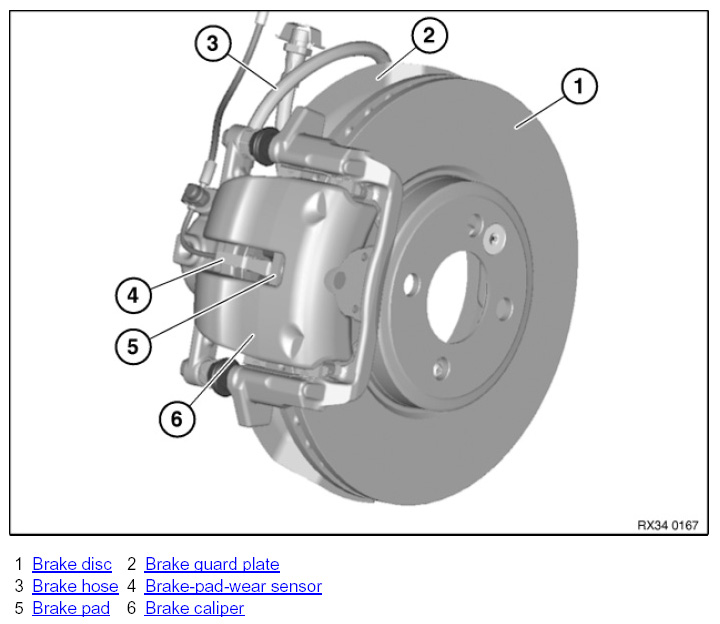 3
2
1
4
5
6
RX34 0167

1 Brake disc 2 Brake guard plate
3 Brake hose 4 Brake-pad-wear sensor
5 Brake pad 6 Brake caliper