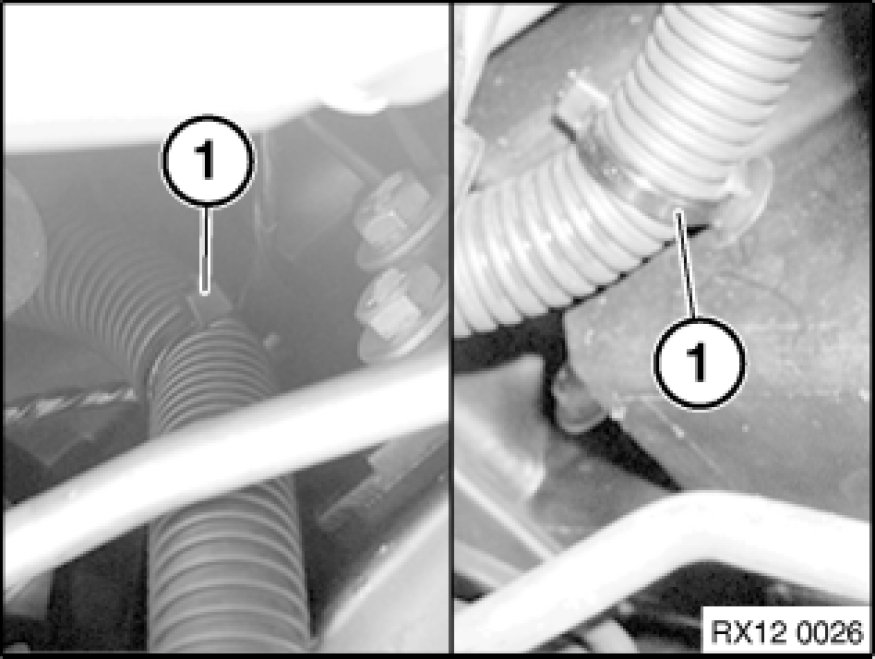 1

1

RX12 0026