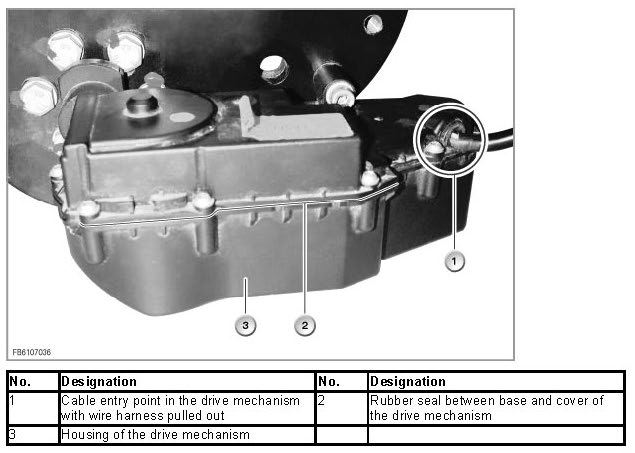 1

3

2

FB6107036

| No. | Designation | No. | Designation |
|---|---|---|---|
| 1 | Cable entry point in the drive mechanism with wire harness pulled out | 2 | Rubber seal between base and cover of the drive mechanism |
| 3 | Housing of the drive mechanism | | |