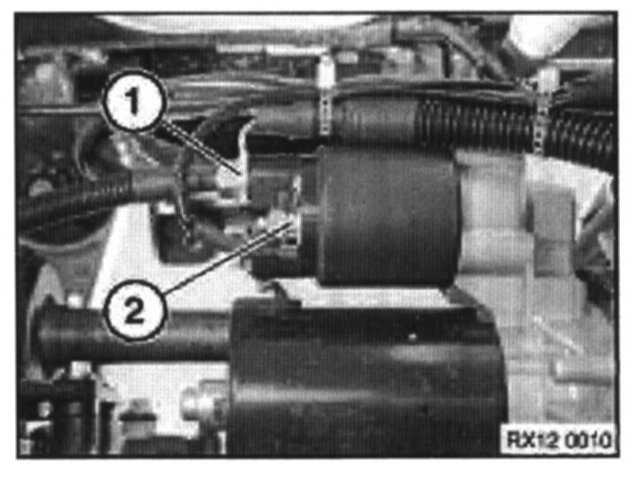 1
2
RX12 0010