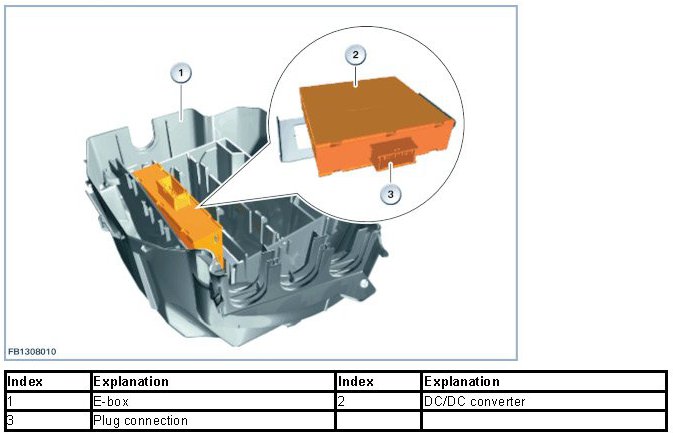 1
2
3
FB1308010

| Index | Explanation | Index | Explanation |
|---|---|---|---|
| 1 | E-box | 2 | DC/DC converter |
| 3 | Plug connection | | |