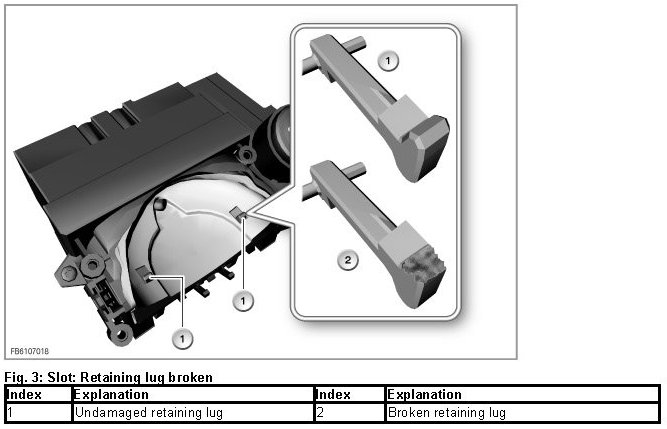 1

2

1

1

FB6107018

Fig. 3: Slot: Retaining lug broken

| Index | Explanation | Index | Explanation |
|---|---|---|---|
| 1 | Undamaged retaining lug | 2 | Broken retaining lug |