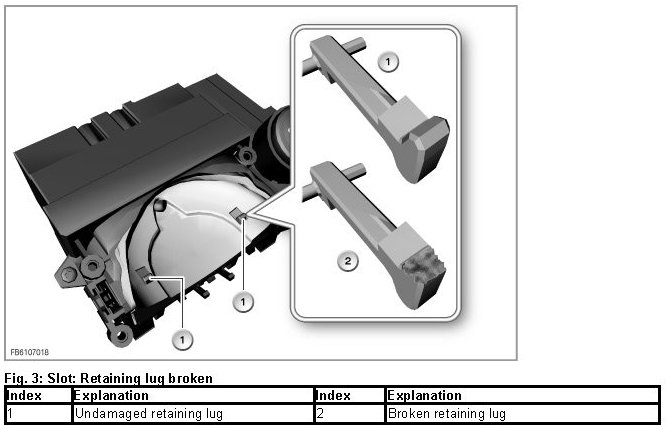 1

2

1

1

FB6107018

Fig. 3: Slot: Retaining lug broken

| Index | Explanation | Index | Explanation |
|---|---|---|---|
| 1 | Undamaged retaining lug | 2 | Broken retaining lug |