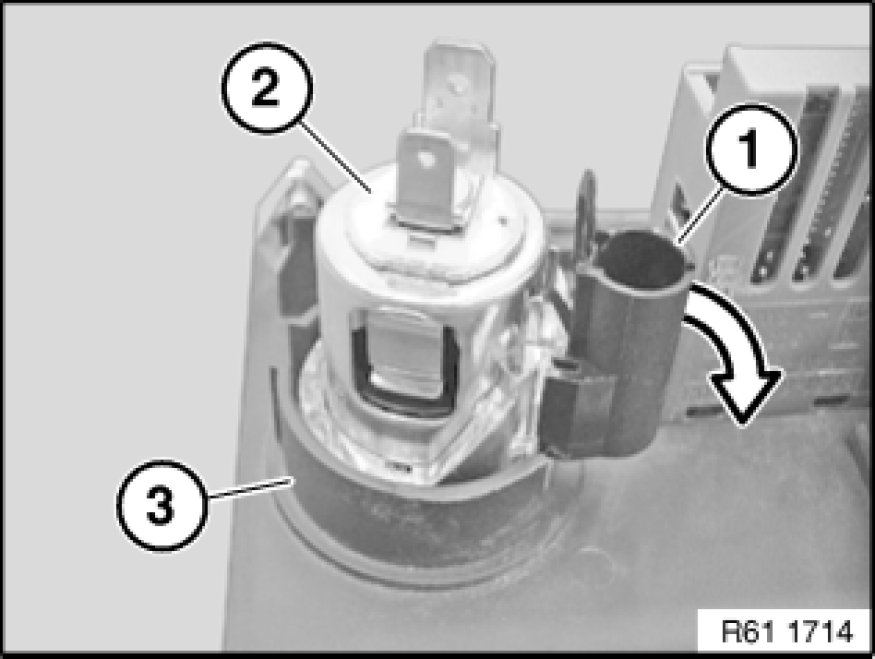 2
1
3
R61 1714