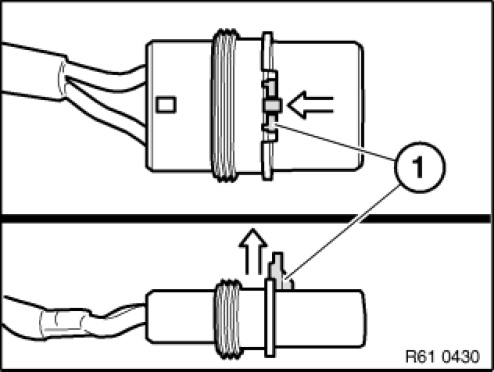 1

R61 0430