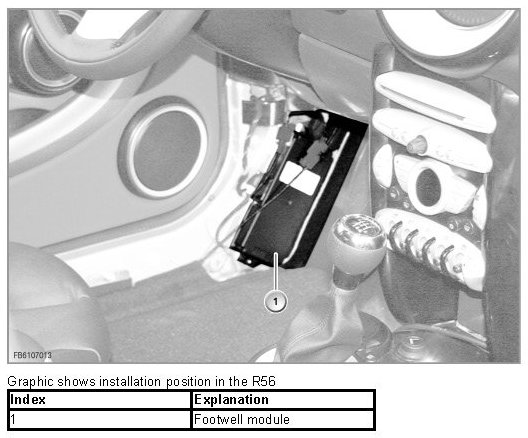 1

FB6107013

Graphic shows installation position in the R56

| Index | Explanation |
|---|---|
| 1 | Footwell module |