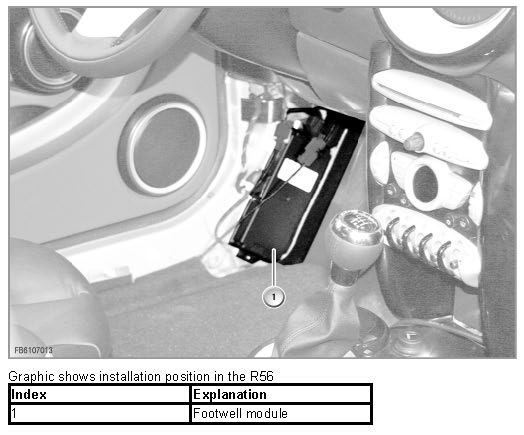 1

FB6107013

Graphic shows installation position in the R56

| Index | Explanation |
|---|---|
| 1 | Footwell module |