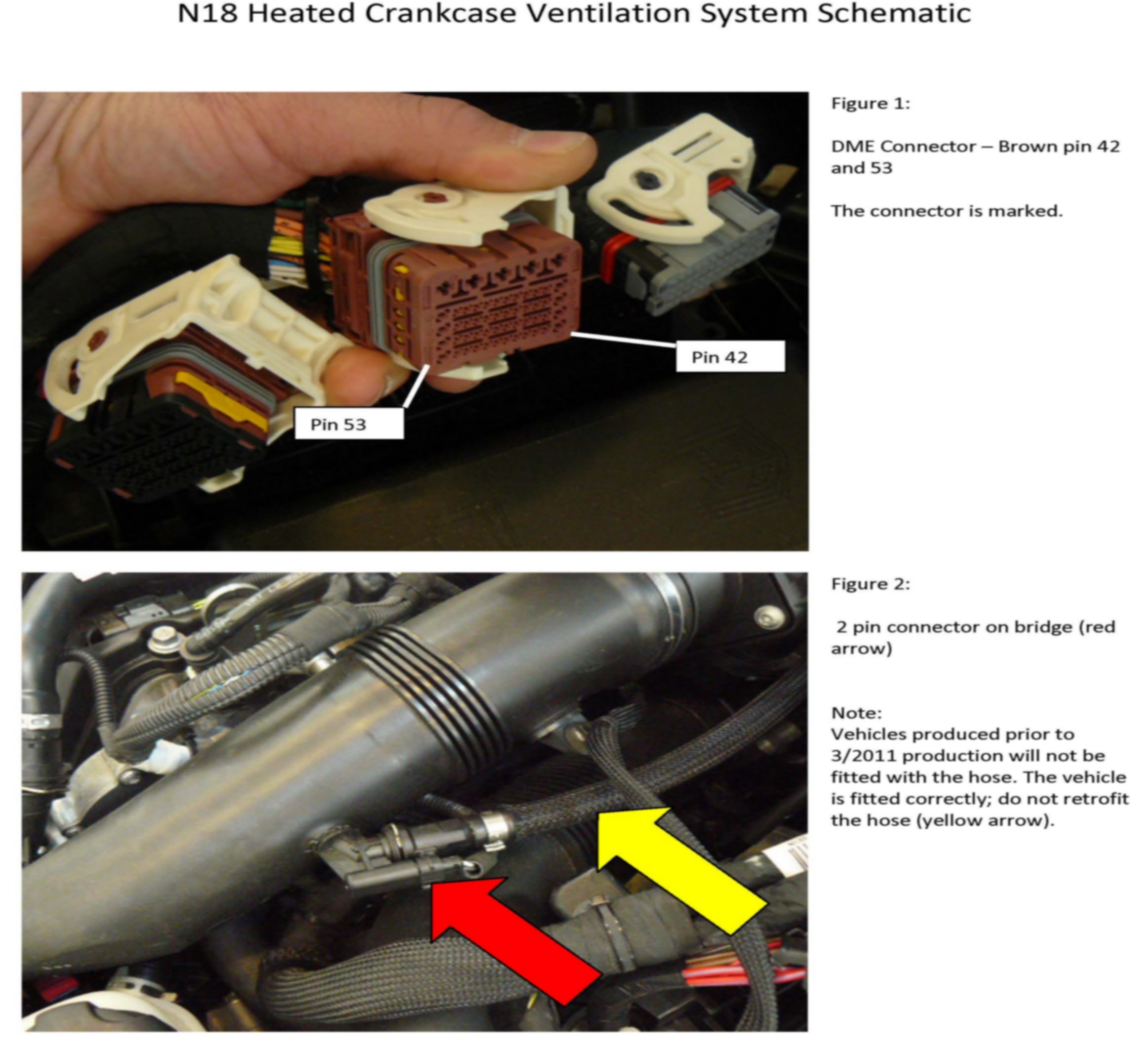 N18 Heated Crankcase Ventilation System Schematic

Pin 42

Pin 53

Figure 1:

DME Connector – Brown pin 42 and 53

The connector is marked.

Figure 2:

2 pin connector on bridge (red arrow)

Note:
Vehicles produced prior to 3/2011 production will not be fitted with the hose. The vehicle is fitted correctly; do not retrofit the hose (yellow arrow).