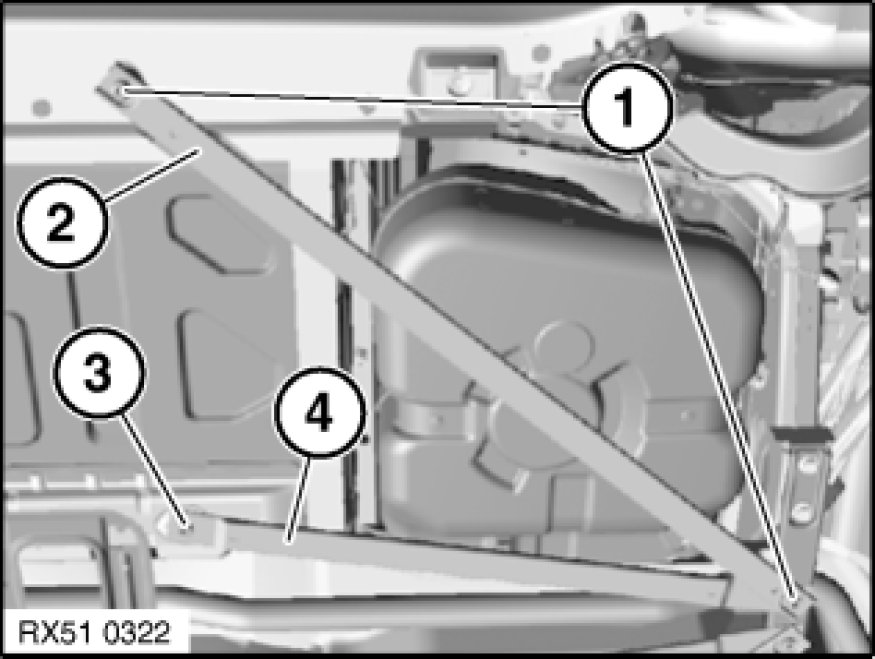 1
2
3
4
RX51 0322