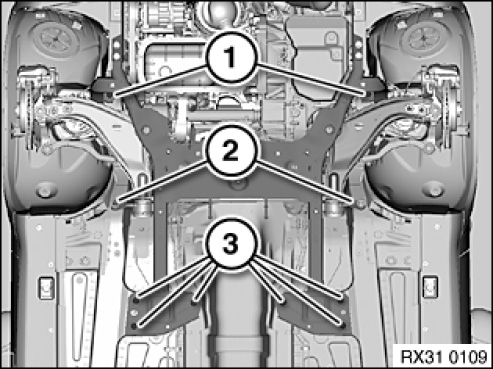 1
2
3
RX31 0109