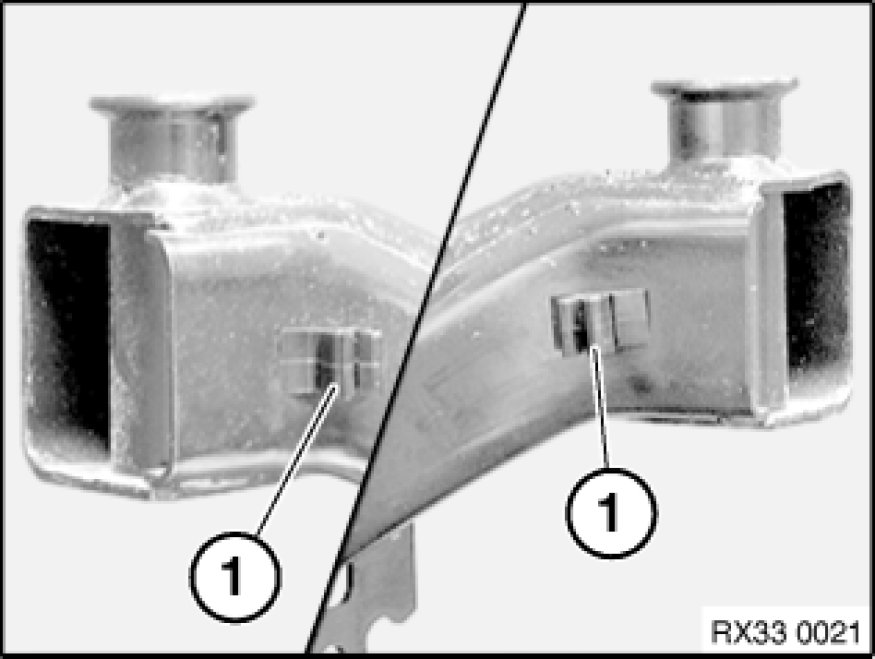 1
1
RX33 0021