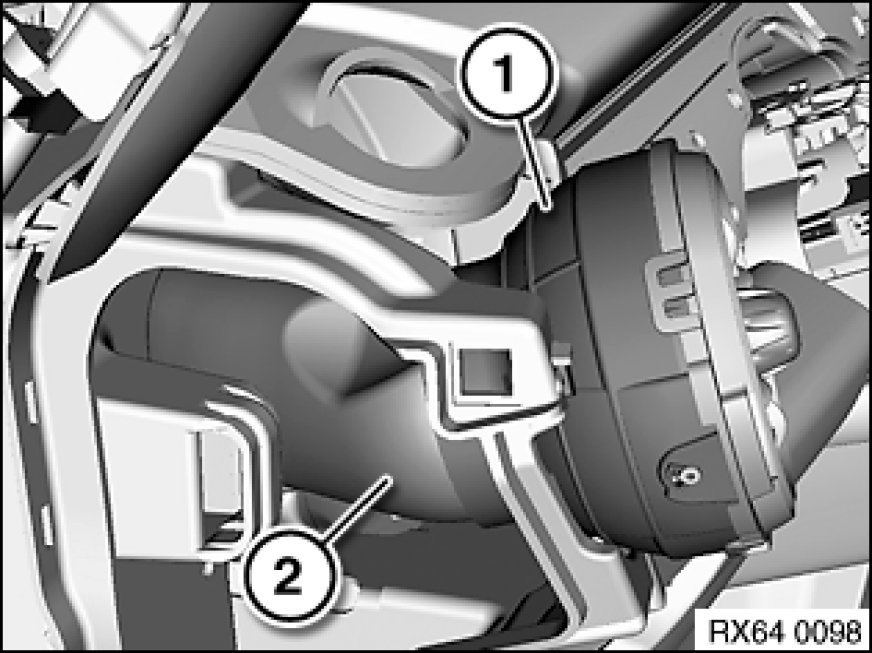 1
2
RX64 0098