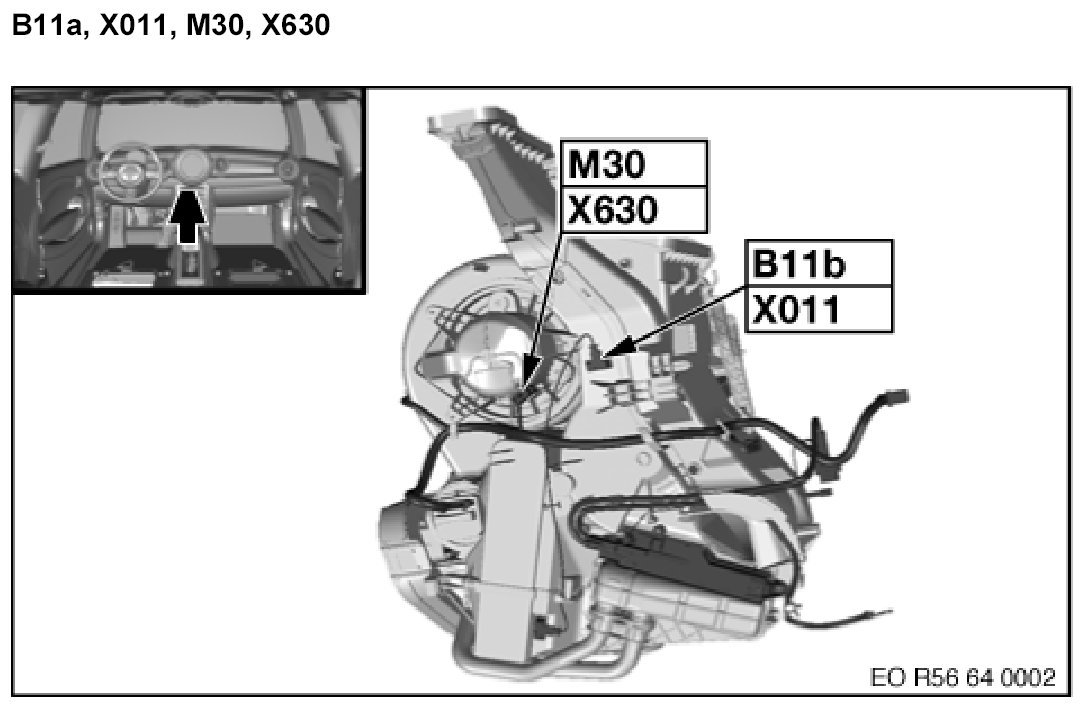 B11a, X011, M30, X630

M30
X630

B11b
X011

EO R56 64 0002