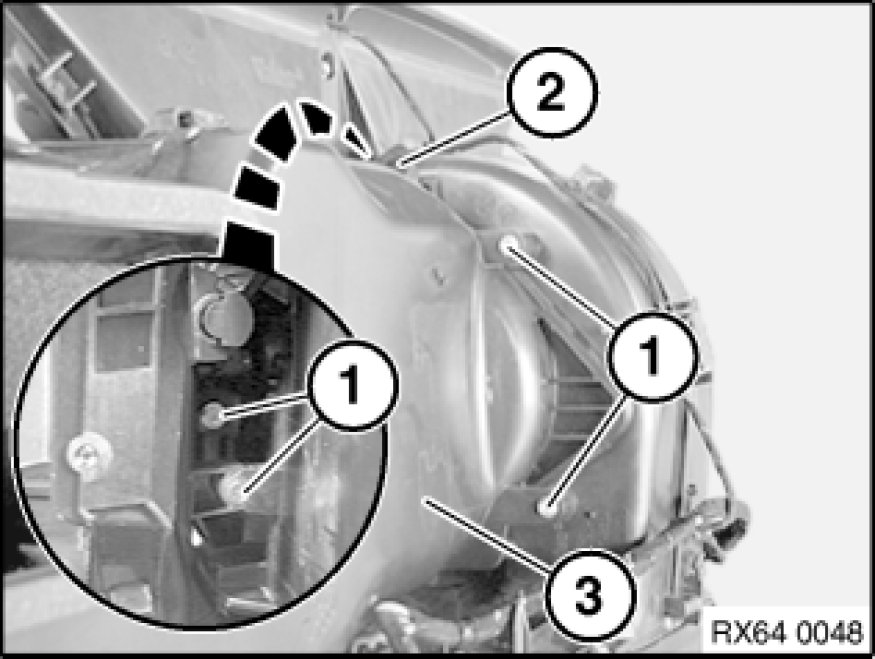 2
1
1
3
RX64 0048