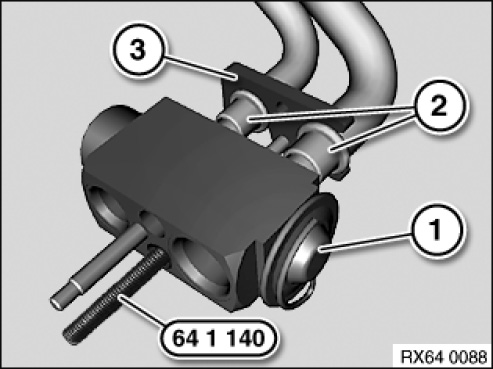 3
2
1
64 1 140
RX64 0088