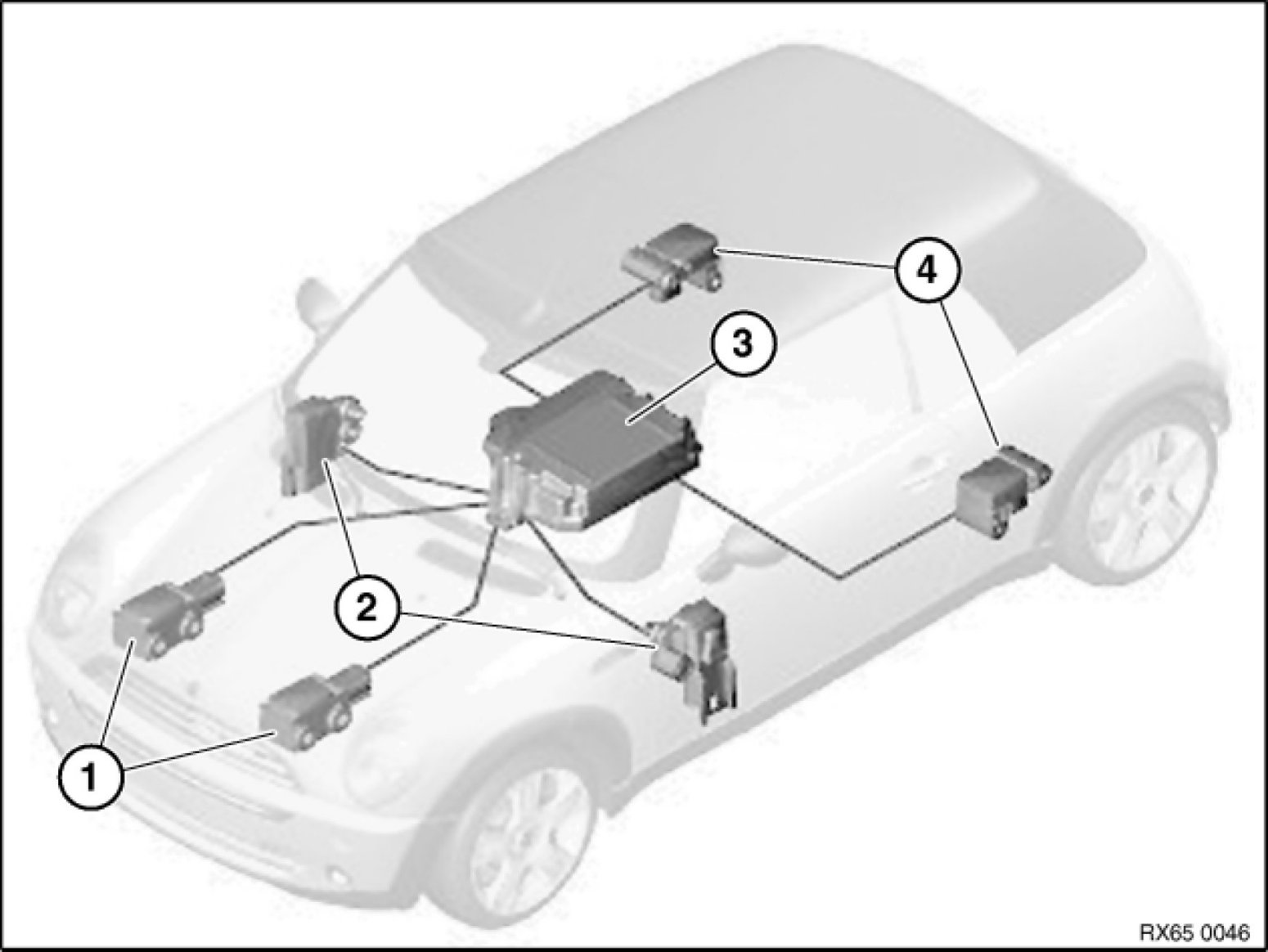 4
3
2
1
RX65 0046