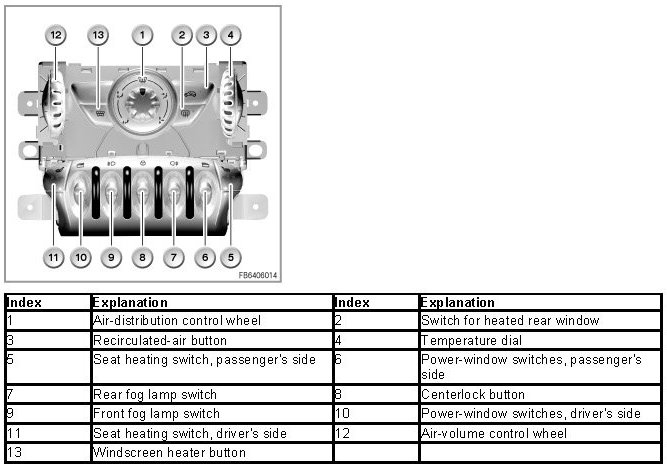 12 13 1 2 3 4

11 10 9 8 7 6 5

FB6406014

| Index | Explanation | Index | Explanation |
|---|---|---|---|
| 1 | Air-distribution control wheel | 2 | Switch for heated rear window |
| 3 | Recirculated-air button | 4 | Temperature dial |
| 5 | Seat heating switch, passenger's side | 6 | Power-window switches, passenger's side |
| 7 | Rear fog lamp switch | 8 | Centerlock button |
| 9 | Front fog lamp switch | 10 | Power-window switches, driver's side |
| 11 | Seat heating switch, driver's side | 12 | Air-volume control wheel |
| 13 | Windscreen heater button | | |