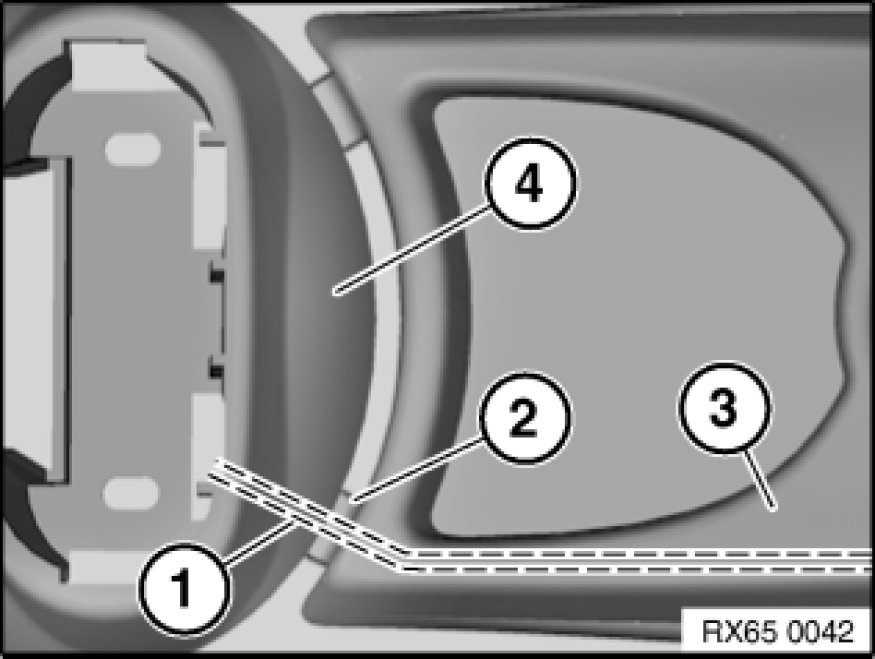 4
2
3
1
RX65 0042