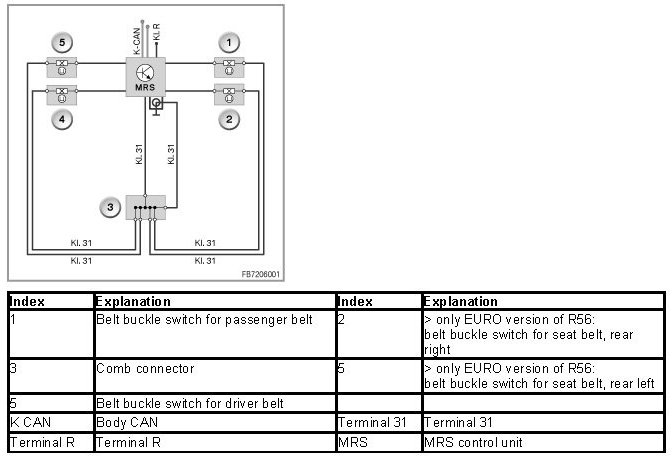 5
K-CAN
Kl. R
1
MRS
4
2
Kl. 31
Kl. 31
3
Kl. 31
Kl. 31
Kl. 31
Kl. 31
FB7206001

| Index | Explanation | Index | Explanation |
|---|---|---|---|
| 1 | Belt buckle switch for passenger belt | 2 | > only EURO version of R56: belt buckle switch for seat belt, rear right |
| 3 | Comb connector | 5 | > only EURO version of R56: belt buckle switch for seat belt, rear left |
| 5 | Belt buckle switch for driver belt | | |
| K CAN | Body CAN | Terminal 31 | Terminal 31 |
| Terminal R | Terminal R | MRS | MRS control unit |