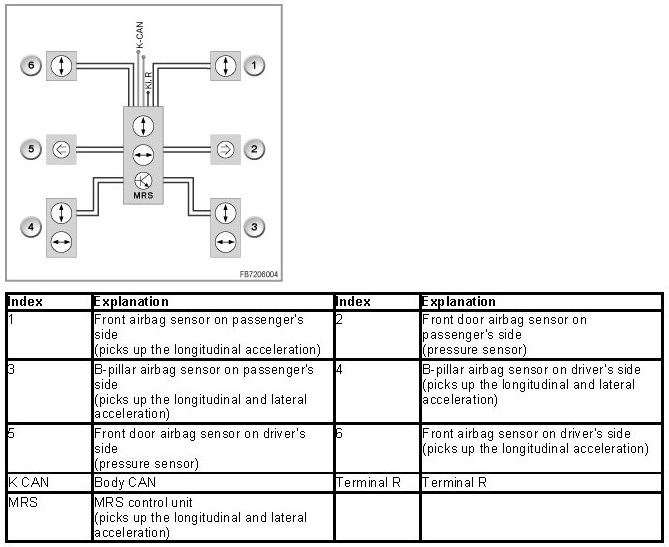 K-CAN

Kl.R

6

1

5

2

MRS

4

3

FB7206004

| Index | Explanation | Index | Explanation |
|---|---|---|---|
| 1 | Front airbag sensor on passenger's side (picks up the longitudinal acceleration) | 2 | Front door airbag sensor on passenger's side (pressure sensor) |
| 3 | B-pillar airbag sensor on passenger's side (picks up the longitudinal and lateral acceleration) | 4 | B-pillar airbag sensor on driver's side (picks up the longitudinal and lateral acceleration) |
| 5 | Front door airbag sensor on driver's side (pressure sensor) | 6 | Front airbag sensor on driver's side (picks up the longitudinal acceleration) |
| K CAN | Body CAN | Terminal R | Terminal R |
| MRS | MRS control unit (picks up the longitudinal and lateral acceleration) | | |