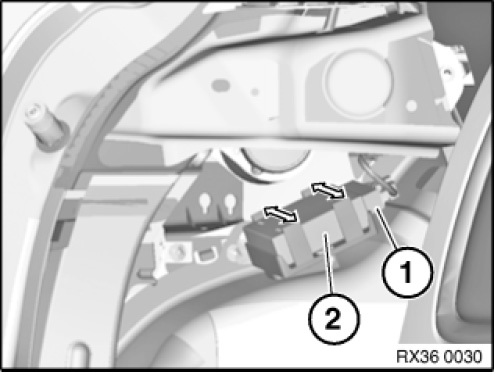 1
2
RX36 0030