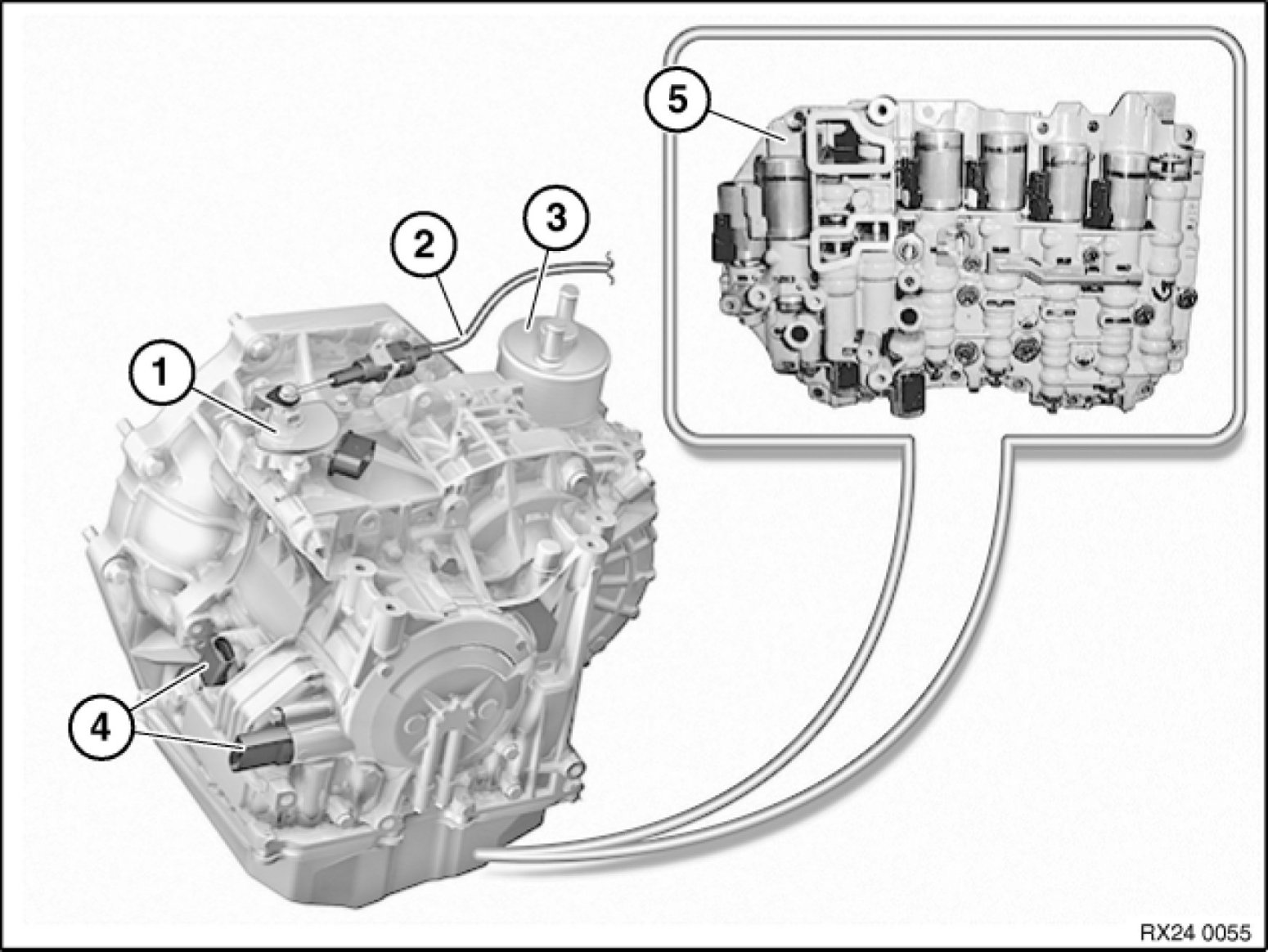 5
2
3
1
4
RX24 0055