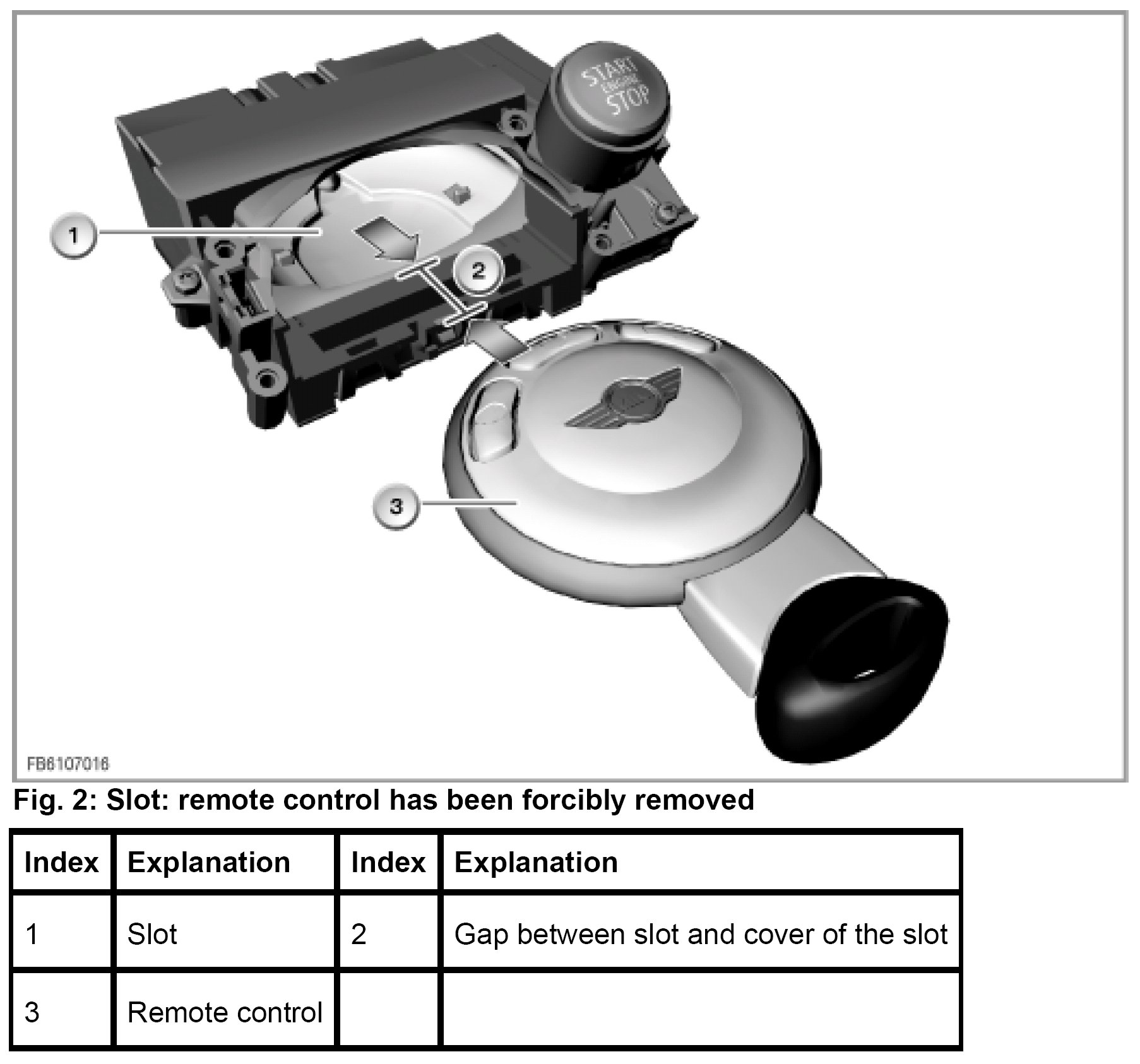 START
ENGINE
STOP

1

2

3

FB8107018

Fig. 2: Slot: remote control has been forcibly removed

| Index | Explanation | Index | Explanation |
|---|---|---|---|
| 1 | Slot | 2 | Gap between slot and cover of the slot |
| 3 | Remote control | | |