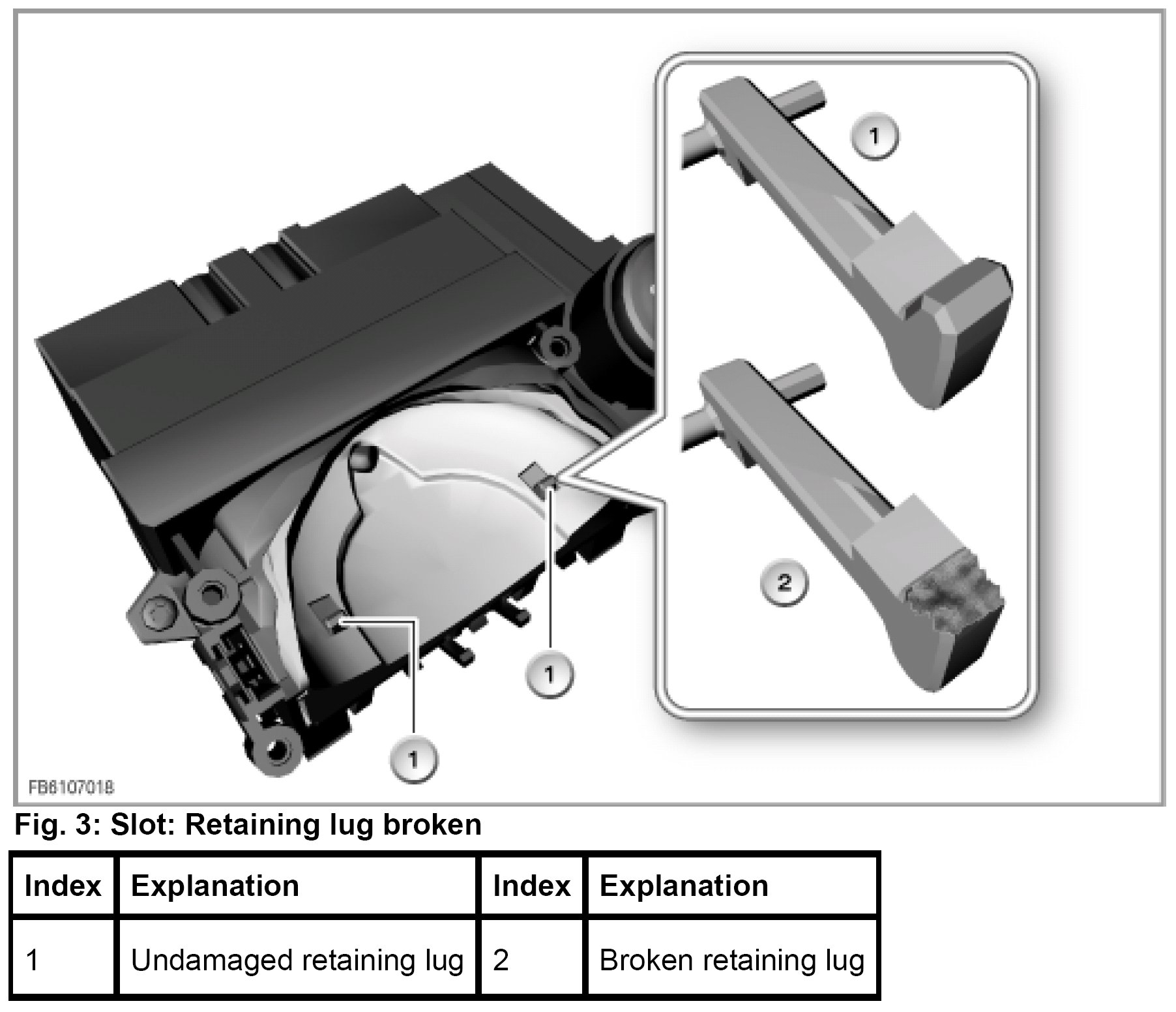 1

2

1

1

FB8107018

Fig. 3: Slot: Retaining lug broken

| Index | Explanation | Index | Explanation |
|---|---|---|---|
| 1 | Undamaged retaining lug | 2 | Broken retaining lug |