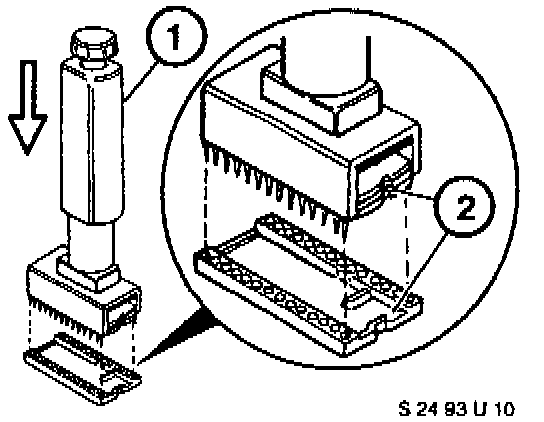 1
2
S 24 93 U 10