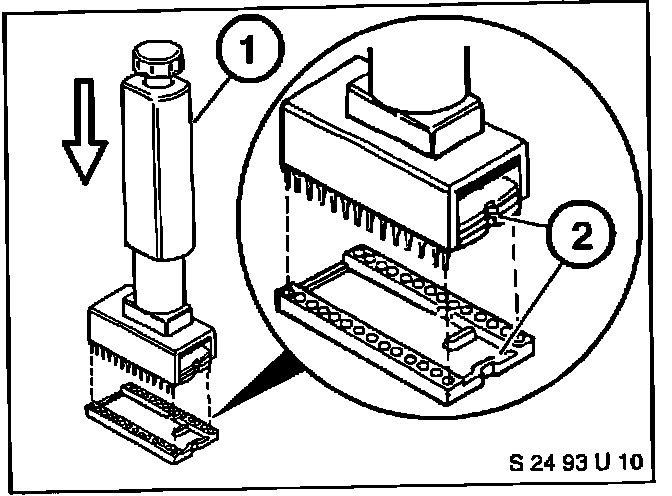 1
2
S 24 93 U 10