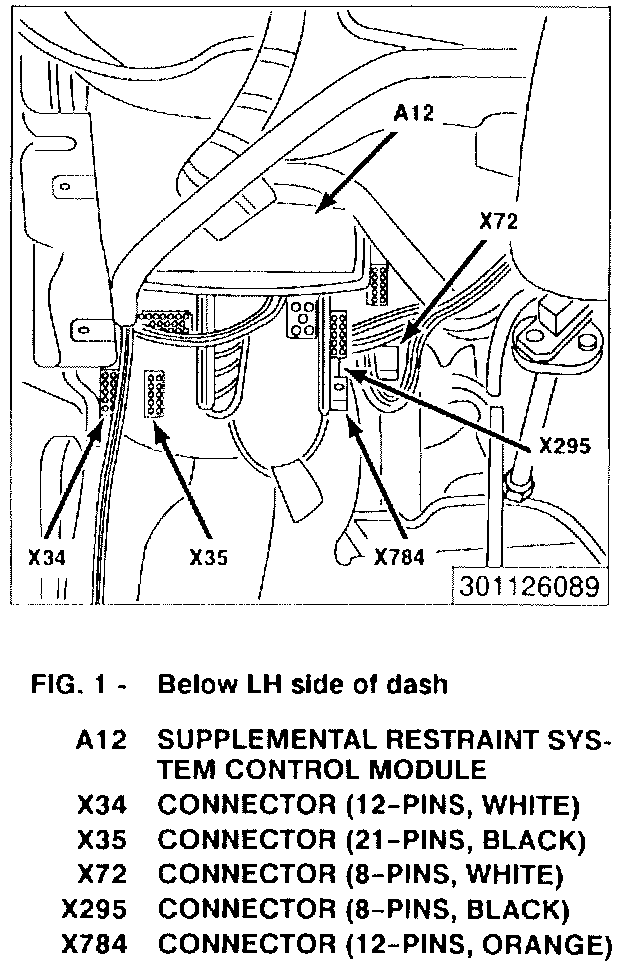 A12

X72

X295

X34

X35

X784

301126089

FIG. 1 - Below LH side of dash

A12 SUPPLEMENTAL RESTRAINT SYSTEM CONTROL MODULE
X34 CONNECTOR (12-PINS, WHITE)
X35 CONNECTOR (21-PINS, BLACK)
X72 CONNECTOR (8-PINS, WHITE)
X295 CONNECTOR (8-PINS, BLACK)
X784 CONNECTOR (12-PINS, ORANGE)