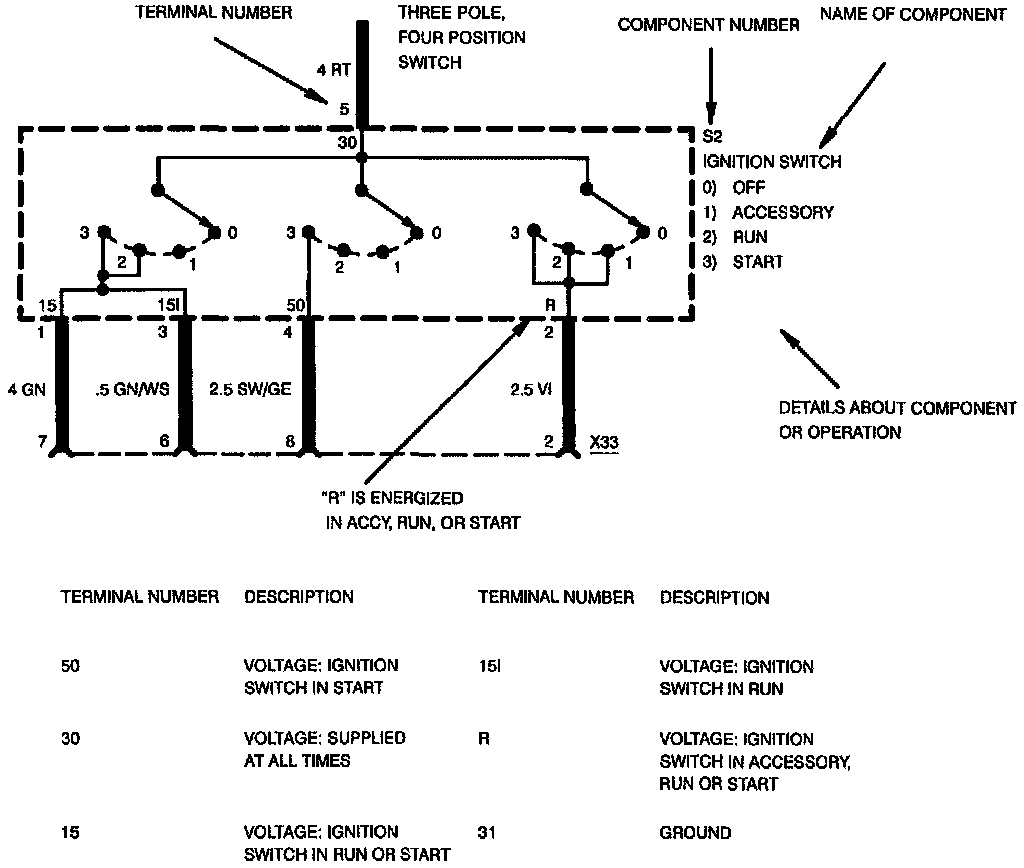 TERMINAL NUMBER

THREE POLE, FOUR POSITION SWITCH

COMPONENT NUMBER

NAME OF COMPONENT

4 RT

5

30

S2
IGNITION SWITCH
0) OFF
1) ACCESSORY
2) RUN
3) START

3 2 1 0

3 2 1 0

3 2 1 0

15 15I 50 R

1 3 4 2

4 GN .5 GN/WS 2.5 SW/GE 2.5 VI

7 6 8 2 X33

DETAILS ABOUT COMPONENT OR OPERATION

"R" IS ENERGIZED IN ACCY, RUN, OR START

| TERMINAL NUMBER | DESCRIPTION | TERMINAL NUMBER | DESCRIPTION |
|---|---|---|---|
| 50 | VOLTAGE: IGNITION SWITCH IN START | 15I | VOLTAGE: IGNITION SWITCH IN RUN |
| 30 | VOLTAGE: SUPPLIED AT ALL TIMES | R | VOLTAGE: IGNITION SWITCH IN ACCESSORY, RUN OR START |
| 15 | VOLTAGE: IGNITION SWITCH IN RUN OR START | 31 | GROUND |