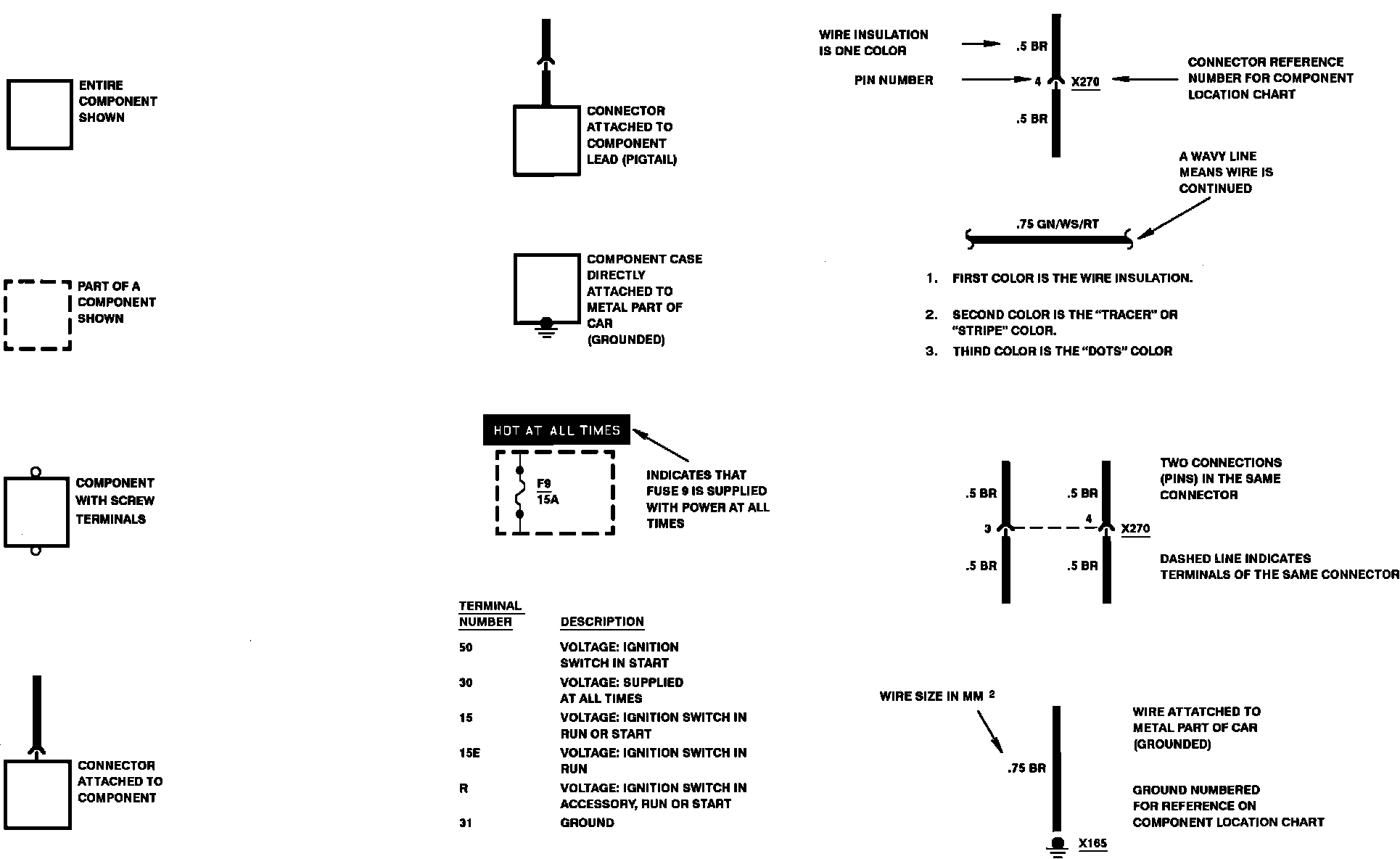 ENTIRE COMPONENT SHOWN

PART OF A COMPONENT SHOWN

COMPONENT WITH SCREW TERMINALS

CONNECTOR ATTACHED TO COMPONENT

CONNECTOR ATTACHED TO COMPONENT LEAD (PIGTAIL)

COMPONENT CASE DIRECTLY ATTACHED TO METAL PART OF CAR (GROUNDED)

HOT AT ALL TIMES

F9
15A

INDICATES THAT FUSE 9 IS SUPPLIED WITH POWER AT ALL TIMES

| TERMINAL NUMBER | DESCRIPTION |
|---|---|
| 50 | VOLTAGE: IGNITION SWITCH IN START |
| 30 | VOLTAGE: SUPPLIED AT ALL TIMES |
| 15 | VOLTAGE: IGNITION SWITCH IN RUN OR START |
| 15E | VOLTAGE: IGNITION SWITCH IN RUN |
| R | VOLTAGE: IGNITION SWITCH IN ACCESSORY, RUN OR START |
| 31 | GROUND |

WIRE INSULATION IS ONE COLOR

PIN NUMBER

.5 BR

4

X270

.5 BR

CONNECTOR REFERENCE NUMBER FOR COMPONENT LOCATION CHART

A WAVY LINE MEANS WIRE IS CONTINUED

.75 GN/WS/RT

1. FIRST COLOR IS THE WIRE INSULATION.

2. SECOND COLOR IS THE "TRACER" OR "STRIPE" COLOR.

3. THIRD COLOR IS THE "DOTS" COLOR

.5 BR

.5 BR

3

4

X270

.5 BR

.5 BR

TWO CONNECTIONS (PINS) IN THE SAME CONNECTOR

DASHED LINE INDICATES TERMINALS OF THE SAME CONNECTOR

WIRE SIZE IN MM $^2$

.75 BR

X165

WIRE ATTACHED TO METAL PART OF CAR (GROUNDED)

GROUND NUMBERED FOR REFERENCE ON COMPONENT LOCATION CHART