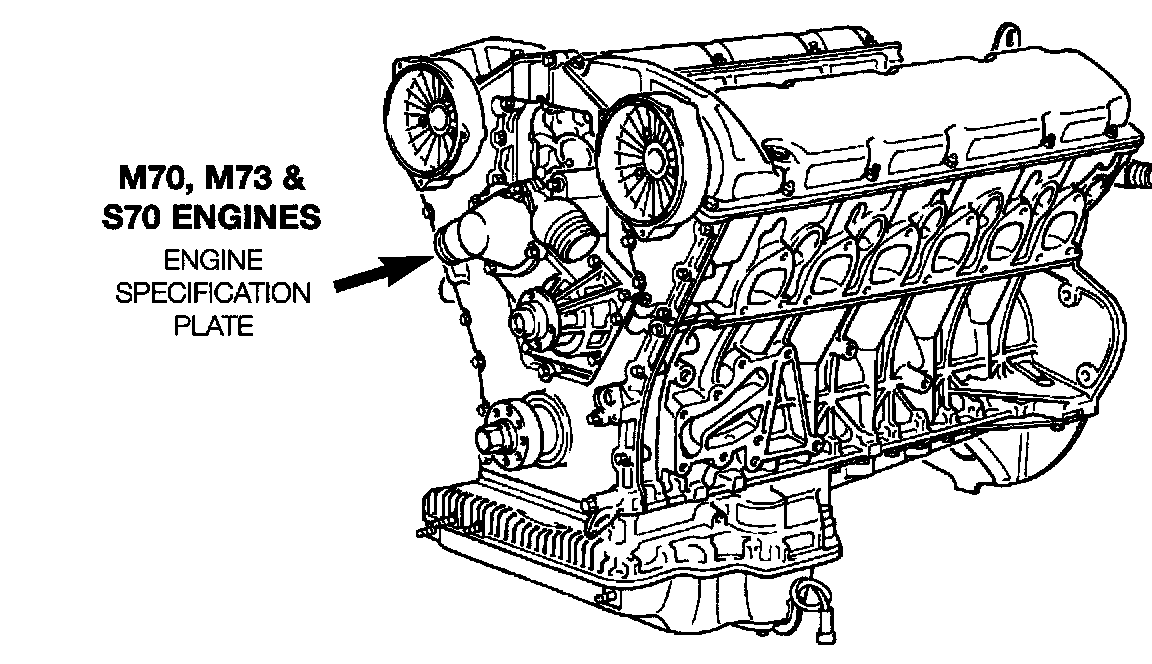 M70, M73 & S70 ENGINES

ENGINE SPECIFICATION PLATE