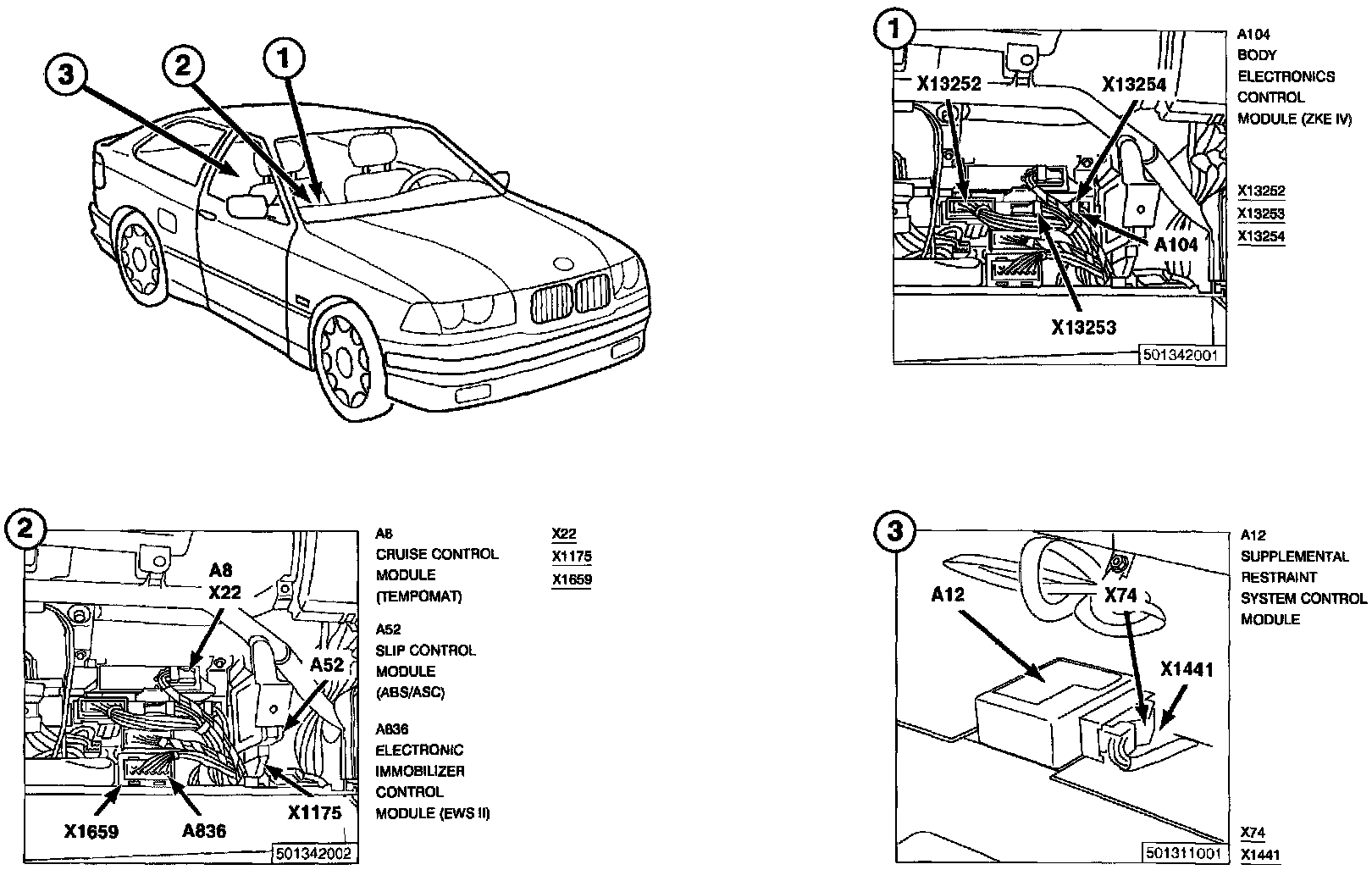 3
2
1

1
X13252
X13254
A104
X13253
501342001

A104
BODY ELECTRONICS CONTROL MODULE (ZKE IV)

X13252
X13253
X13254

2
A8
X22
A52
X1659
A836
X1175
501342002

A8
CRUISE CONTROL MODULE (TEMPOMAT)

A52
SLIP CONTROL MODULE (ABS/ASC)

A836
ELECTRONIC IMMOBILIZER CONTROL MODULE (EWS II)

X22
X1175
X1659

3
A12
X74
X1441
501311001

A12
SUPPLEMENTAL RESTRAINT SYSTEM CONTROL MODULE

X74
X1441