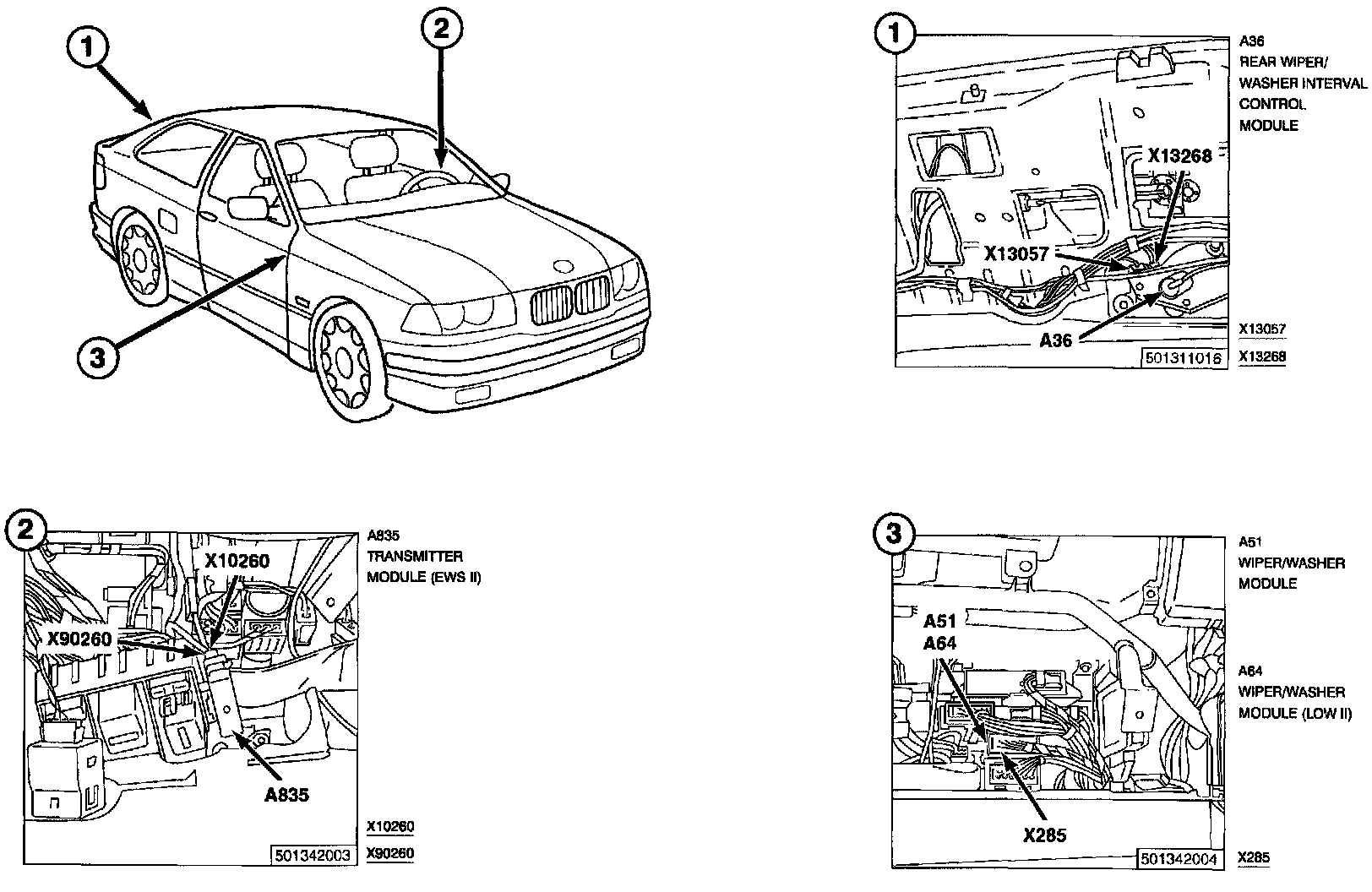 1

2

3

1

A36
REAR WIPER/
WASHER INTERVAL
CONTROL
MODULE

X13268

X13057

A36

501311016

X13057

X13268

2

A835
TRANSMITTER
MODULE (EWS II)

X10260

X90260

A835

501342003

X10260

X90260

3

A51
WIPER/WASHER
MODULE

A51
A64

A64
WIPER/WASHER
MODULE (LOW II)

X285

501342004

X285