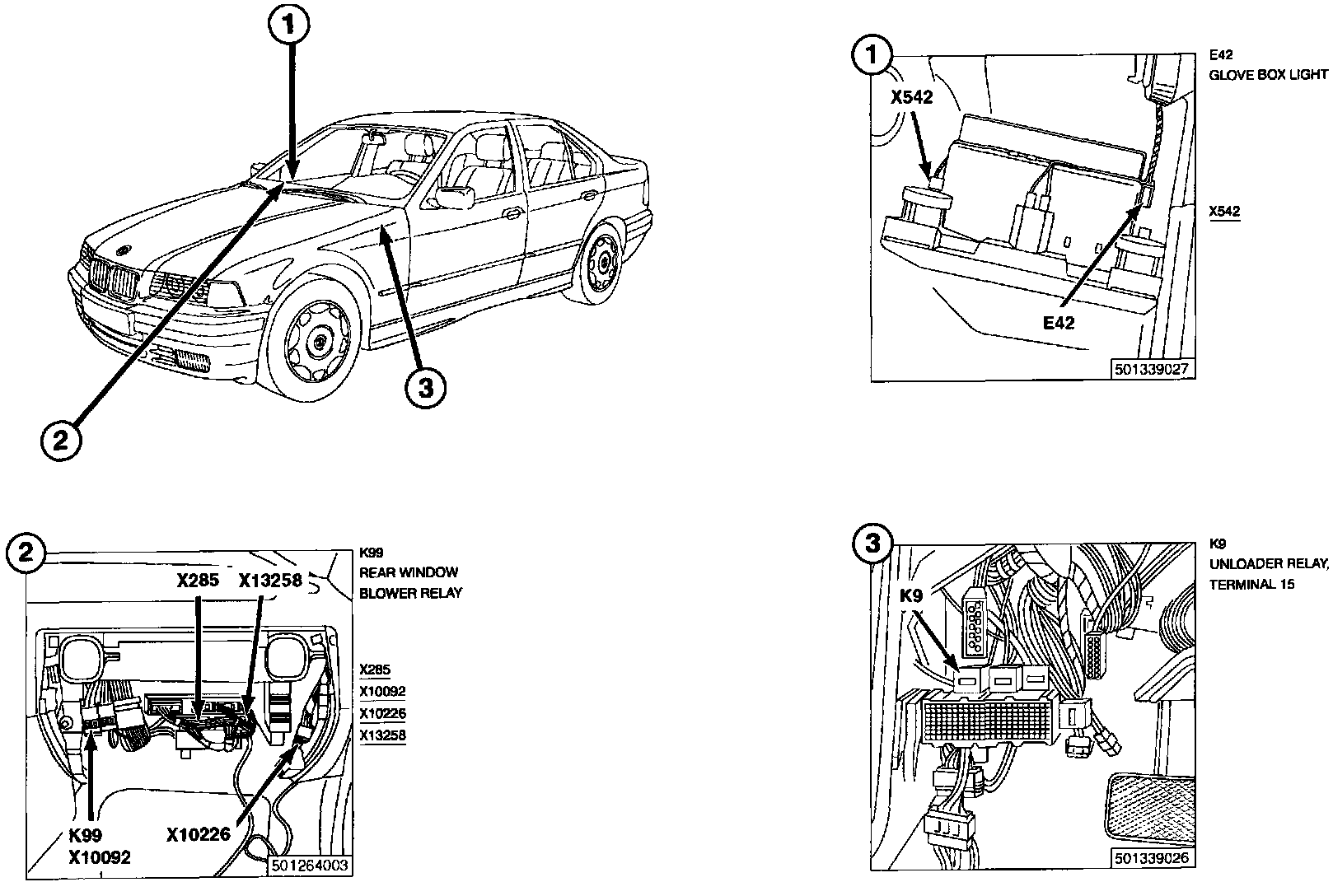 1

2

3

1

X542

E42

501339027

E42
GLOVE BOX LIGHT

X542

2

X285 X13258

K99
X10092

X10226

501264003

K99
REAR WINDOW
BLOWER RELAY

X285
X10092
X10226
X13258

3

K9

501339026

K9
UNLOADER RELAY,
TERMINAL 15