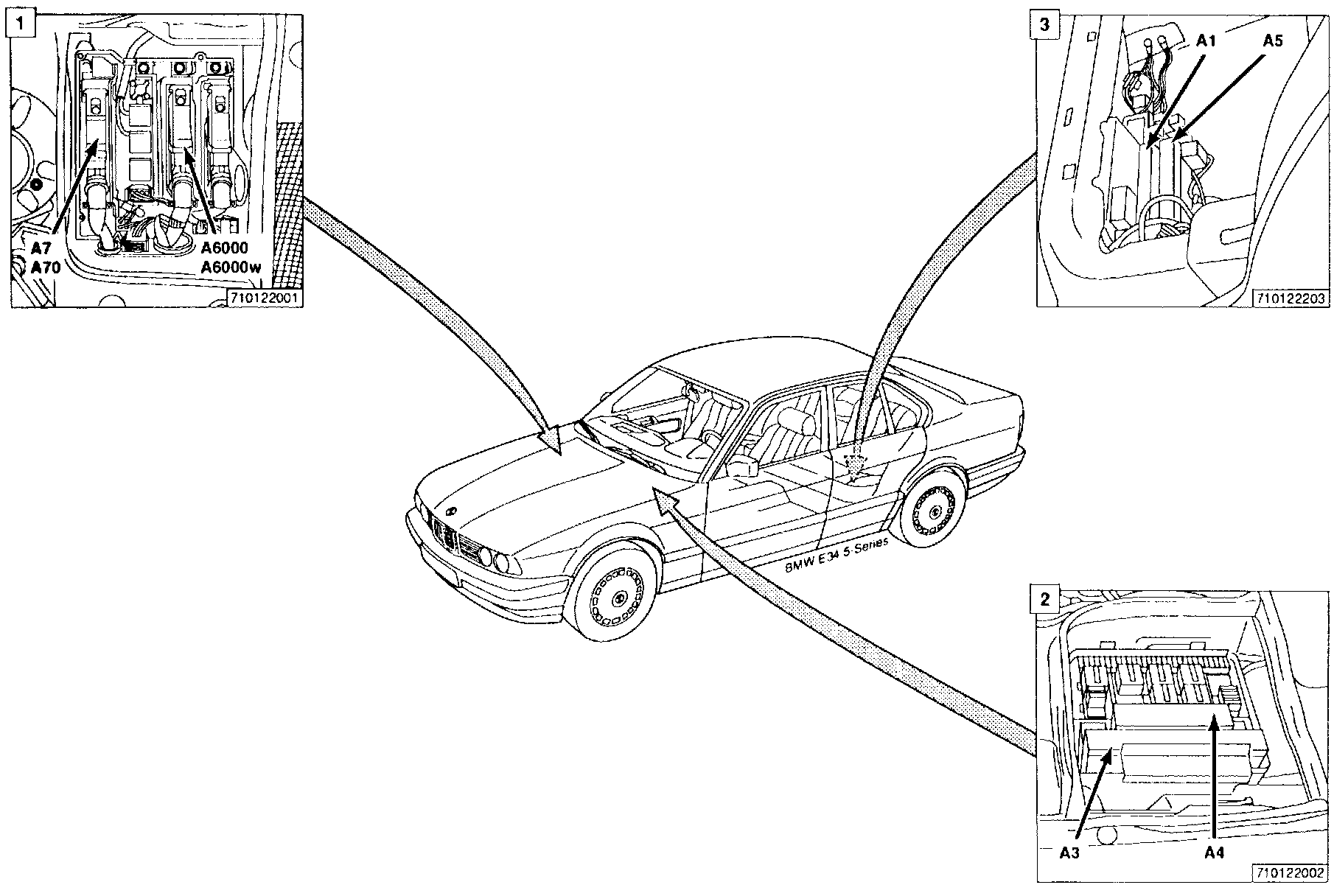 1

A7
A70

A6000
A6000w

710122001

3

A1

A5

710122203

BMW E34 5-Series

2

A3

A4

710122002