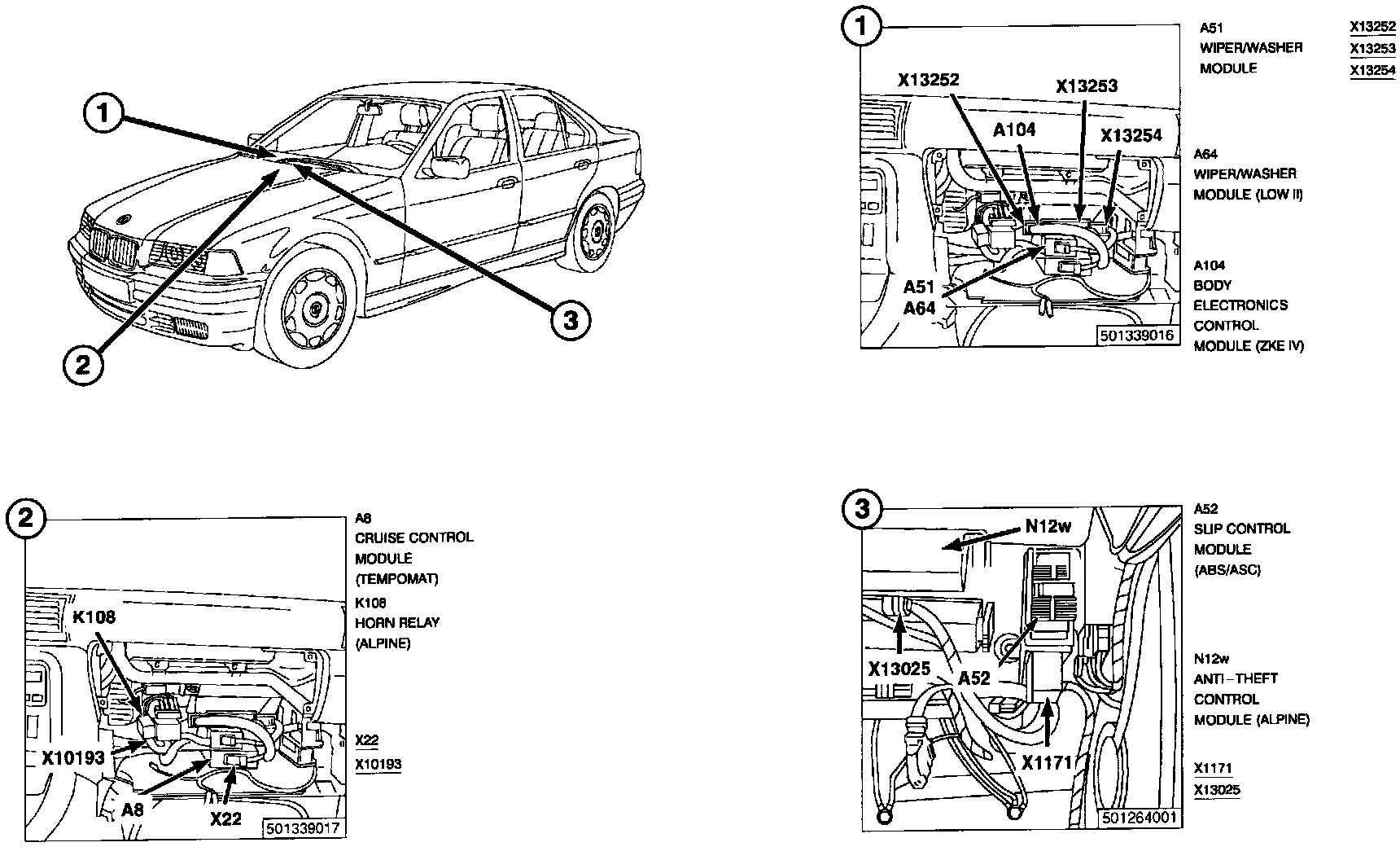 1

2

3

1

X13252
X13253
A104
X13254
A51
A64
501339016

A51
WIPER/WASHER
MODULE

X13252
X13253
X13254

A64
WIPER/WASHER
MODULE (LOW II)

A104
BODY
ELECTRONICS
CONTROL
MODULE (ZKE IV)

2

K108
X10193
A8
X22
501339017

A8
CRUISE CONTROL
MODULE
(TEMPOMAT)
K108
HORN RELAY
(ALPINE)

X22
X10193

3

N12w
X13025
A52
X1171
501264001

A52
SLIP CONTROL
MODULE
(ABS/ASC)

N12w
ANTI-THEFT
CONTROL
MODULE (ALPINE)

X1171
X13025