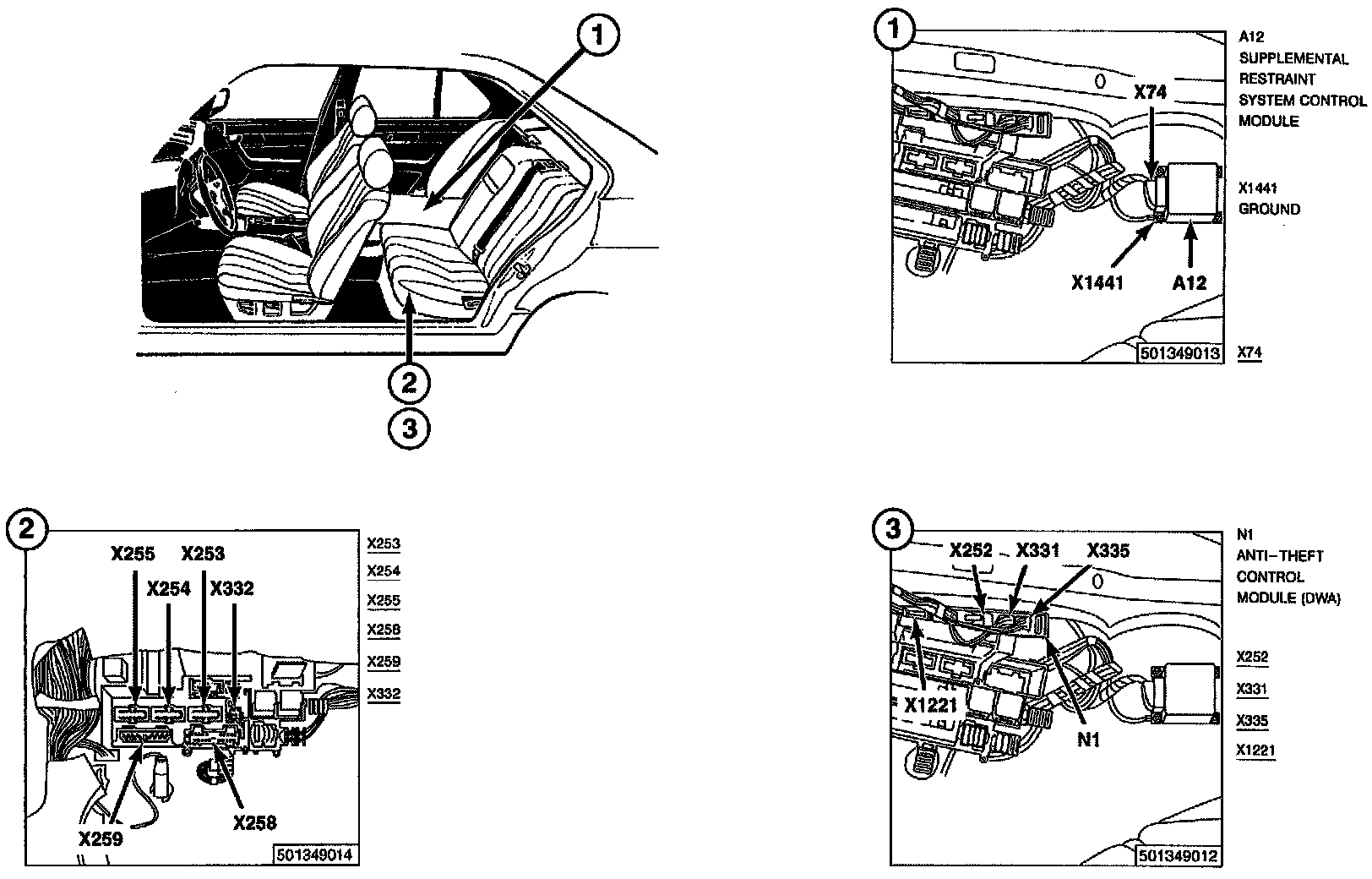 1

2

3

1

X74

X1441

A12

501349013

A12
SUPPLEMENTAL
RESTRAINT
SYSTEM CONTROL
MODULE

X1441
GROUND

X74

2

X255 X253

X254 X332

X259

X258

501349014

X253
X254
X255
X258
X259
X332

3

X252 X331 X335

X1221

N1

501349012

N1
ANTI-THEFT
CONTROL
MODULE (DWA)

X252
X331
X335
X1221