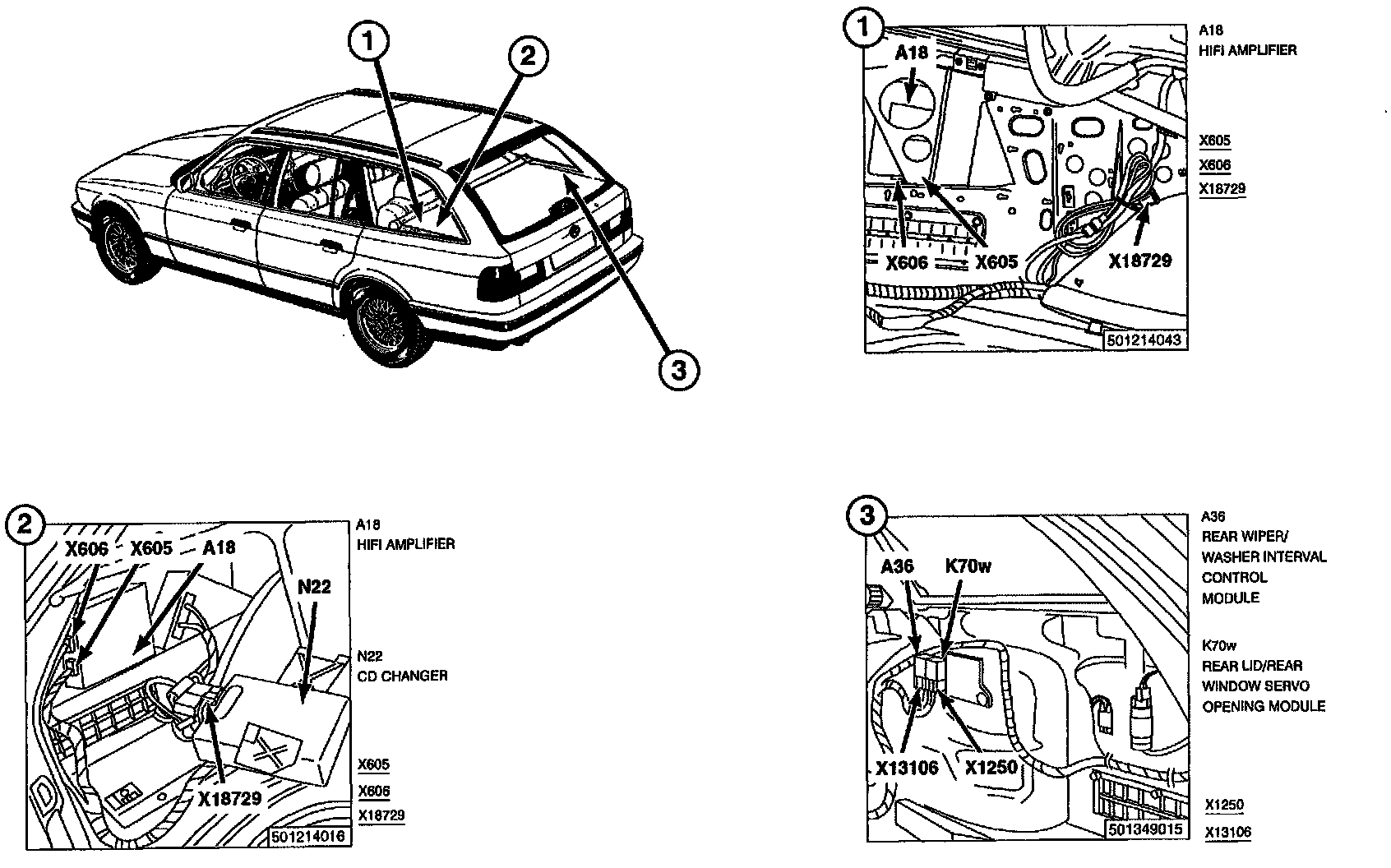 1
2
3

1
A18
X606
X605
X18729
501214043

A18
HIFI AMPLIFIER

X605
X606
X18729

2
X606
X605
A18
N22
X18729
501214016

A18
HIFI AMPLIFIER

N22
CD CHANGER

X605
X606
X18729

3
A36
K70w
X13106
X1250
501349015

A36
REAR WIPER/
WASHER INTERVAL
CONTROL
MODULE

K70w
REAR LID/REAR
WINDOW SERVO
OPENING MODULE

X1250
X13106