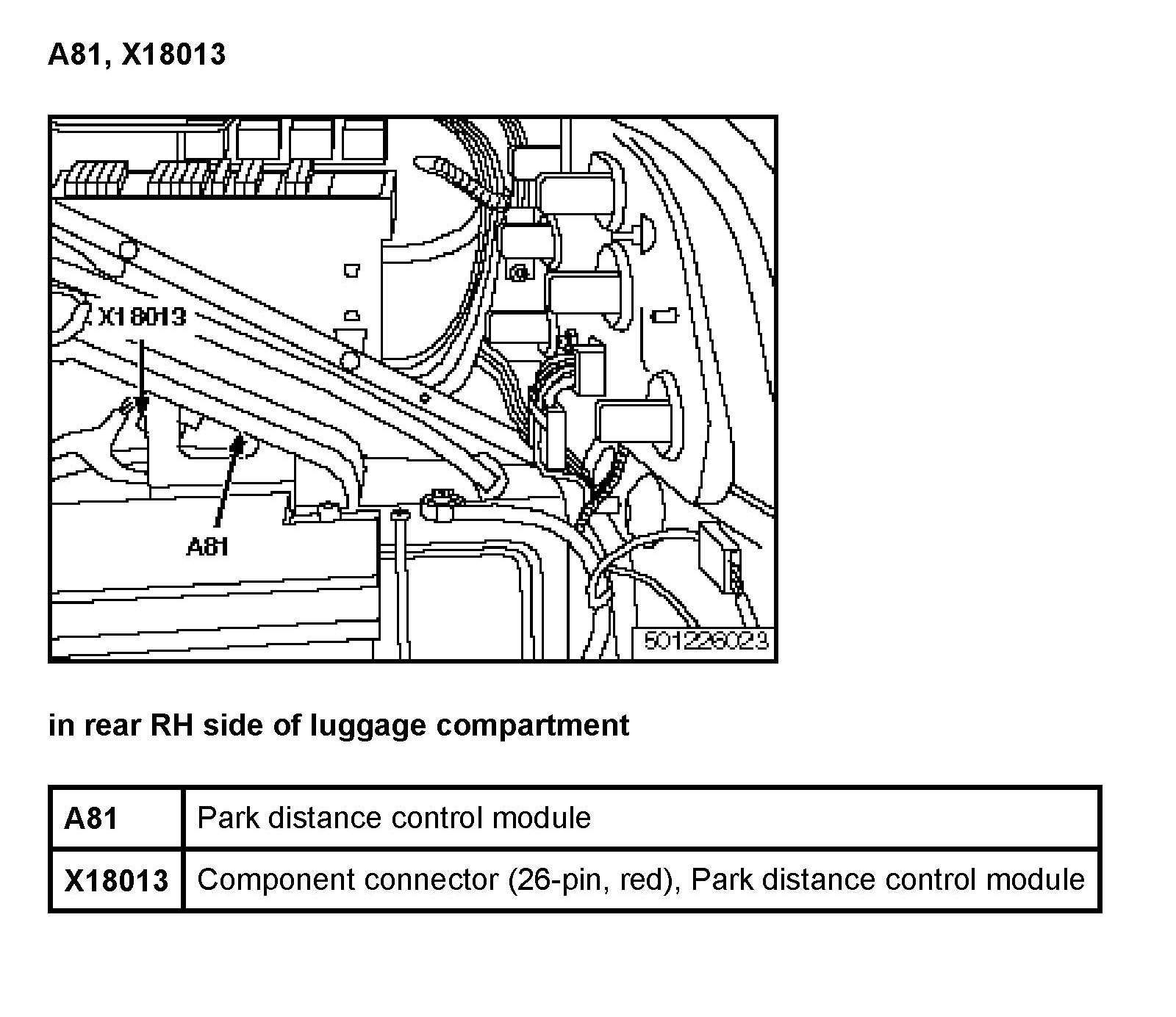 A81, X18013

X18013

A81

501226023

in rear RH side of luggage compartment

| A81 | Park distance control module |
|---|---|
| X18013 | Component connector (26-pin, red), Park distance control module |